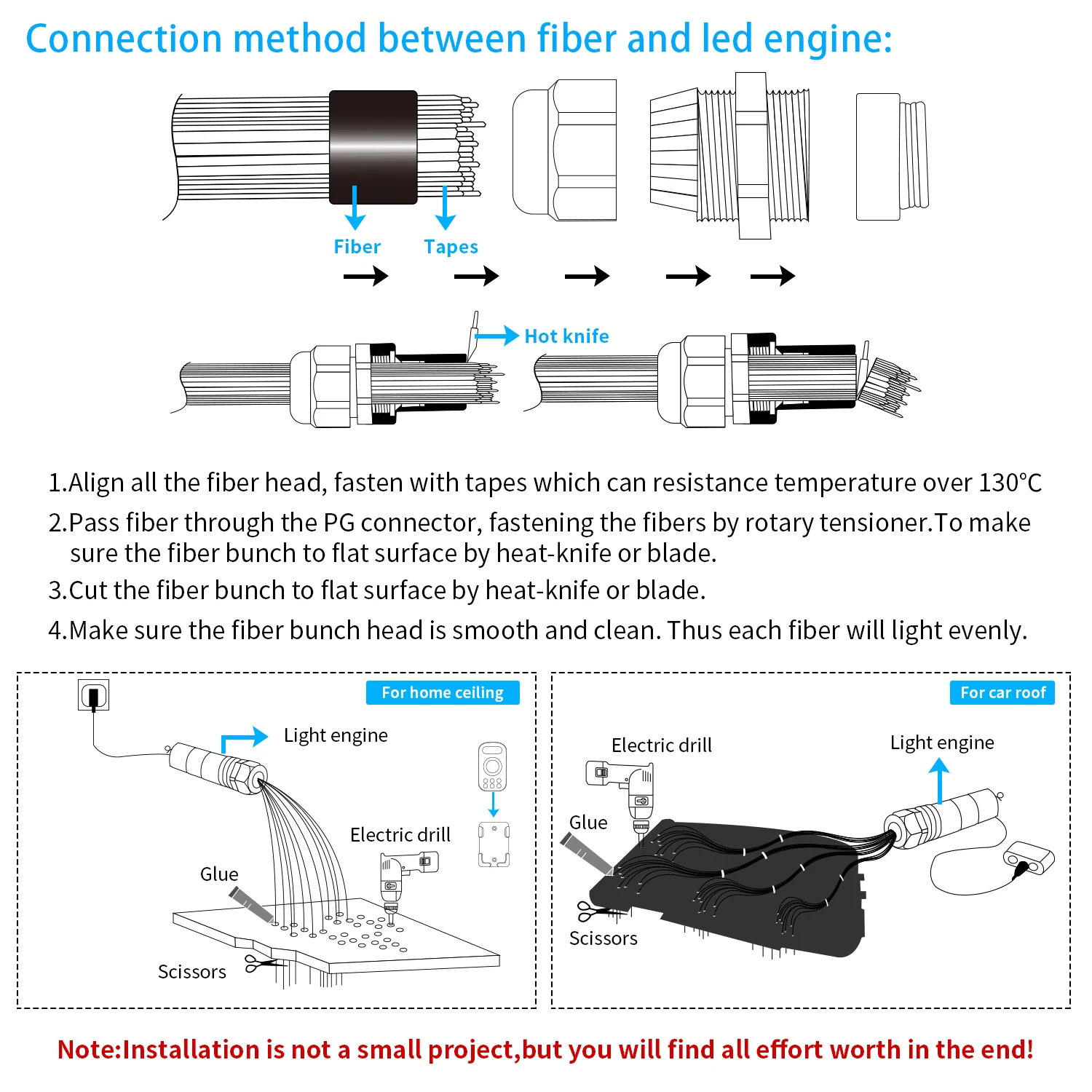 Connection method between fiber and led engine:

Fiber Tapes

Hot knife

1.Align all the fiber head, fasten with tapes which can resistance temperature over 130°C

2.Pass fiber through the PG connector, fastening the fibers by rotary tensioner.To make sure the fiber bunch to flat surface by heat-knife or blade.

3.Cut the fiber bunch to flat surface by heat-knife or blade.

4.Make sure the fiber bunch head is smooth and clean. Thus each fiber will light evenly.

For home ceiling

Light engine

Electric drill

Glue

Scissors

For car roof

Electric drill

Light engine

Glue

Scissors

Note:Installation is not a small project,but you will find all effort worth in the end!