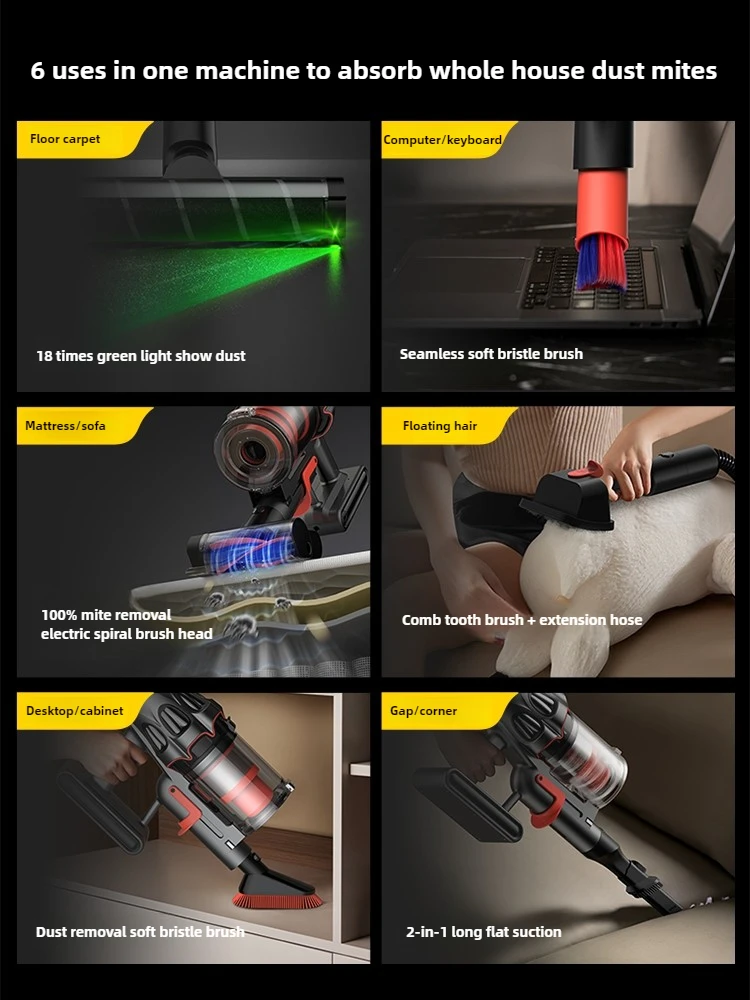 6 uses in one machine to absorb whole house dust mites

Floor carpet

18 times green light show dust

Computer/keyboard

Seamless soft bristle brush

Mattress/sofa

100% mite removal
electric spiral brush head

Floating hair

Comb tooth brush + extension hose

Desktop/cabinet

Dust removal soft bristle brush

Gap/corner

2-in-1 long flat suction