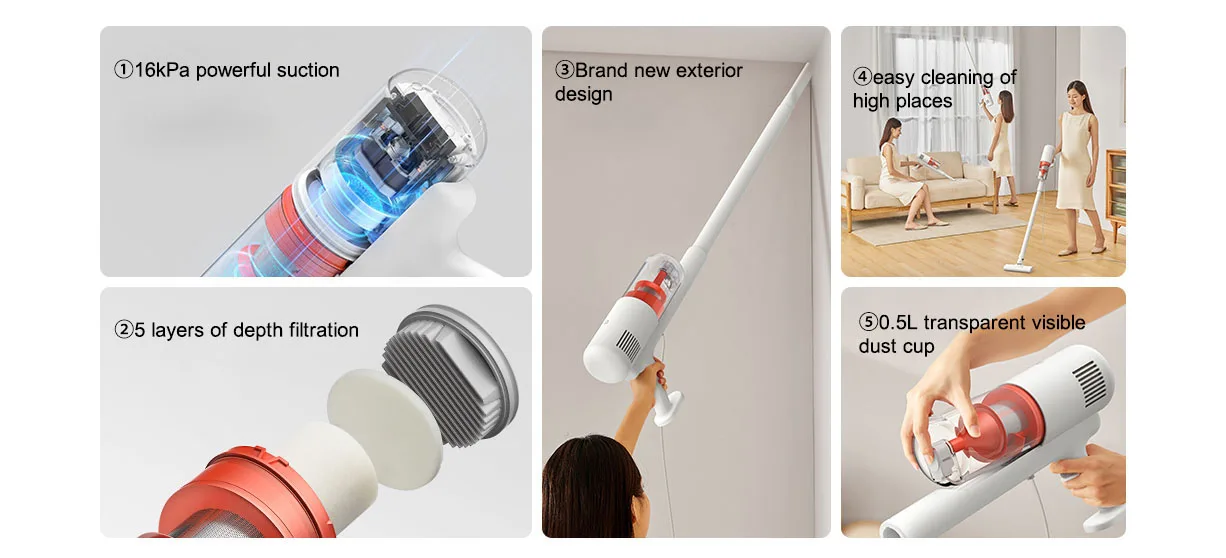 ①16kPa powerful suction

②5 layers of depth filtration

③Brand new exterior design

④easy cleaning of high places

⑤0.5L transparent visible dust cup