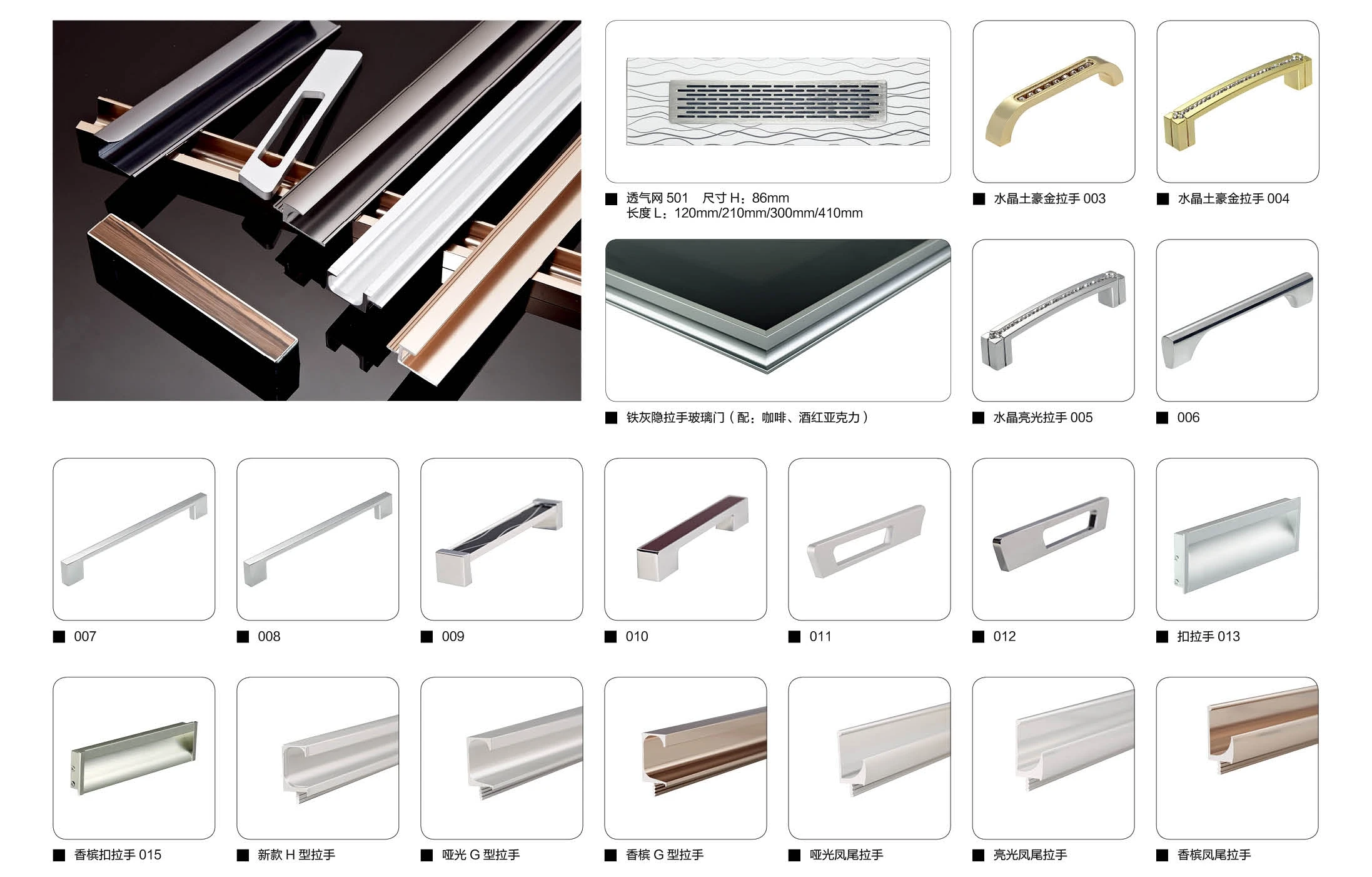 ■ 透气网 501 尺寸 H：86mm
长度 L：120mm/210mm/300mm/410mm

■ 水晶土豪金拉手 003

■ 水晶土豪金拉手 004

■ 铁灰隐拉手玻璃门（配：咖啡、酒红亚克力）

■ 水晶亮光拉手 005

■ 006

■ 007

■ 008

■ 009

■ 010

■ 011

■ 012

■ 扣拉手 013

■ 香槟扣拉手 015

■ 新款 H 型拉手

■ 哑光 G 型拉手

■ 香槟 G 型拉手

■ 哑光凤尾拉手

■ 亮光凤尾拉手

■ 香槟凤尾拉手