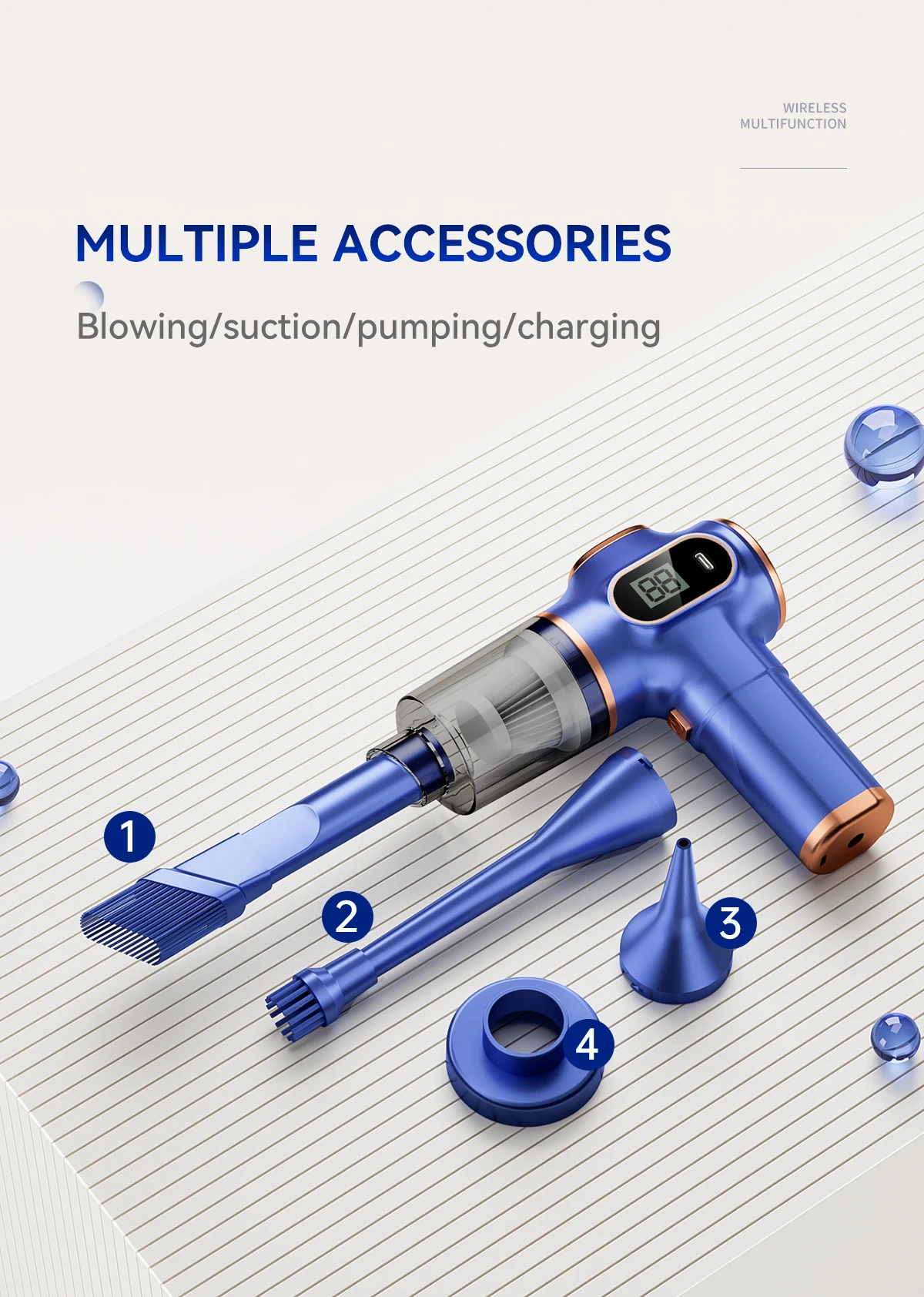 WIRELESS
MULTIFUNCTION

MULTIPLE ACCESSORIES

Blowing/suction/pumping/charging

88

1

2

3

4