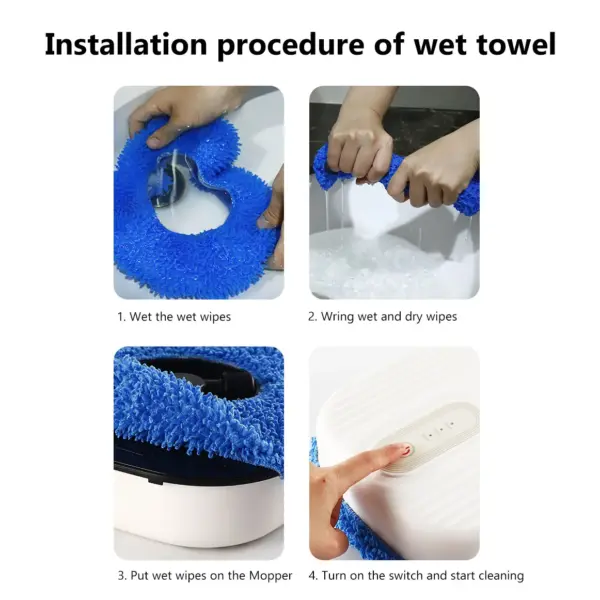 Installation procedure of wet towel

1. Wet the wet wipes

2. Wring wet and dry wipes

3. Put wet wipes on the Mopper

4. Turn on the switch and start cleaning