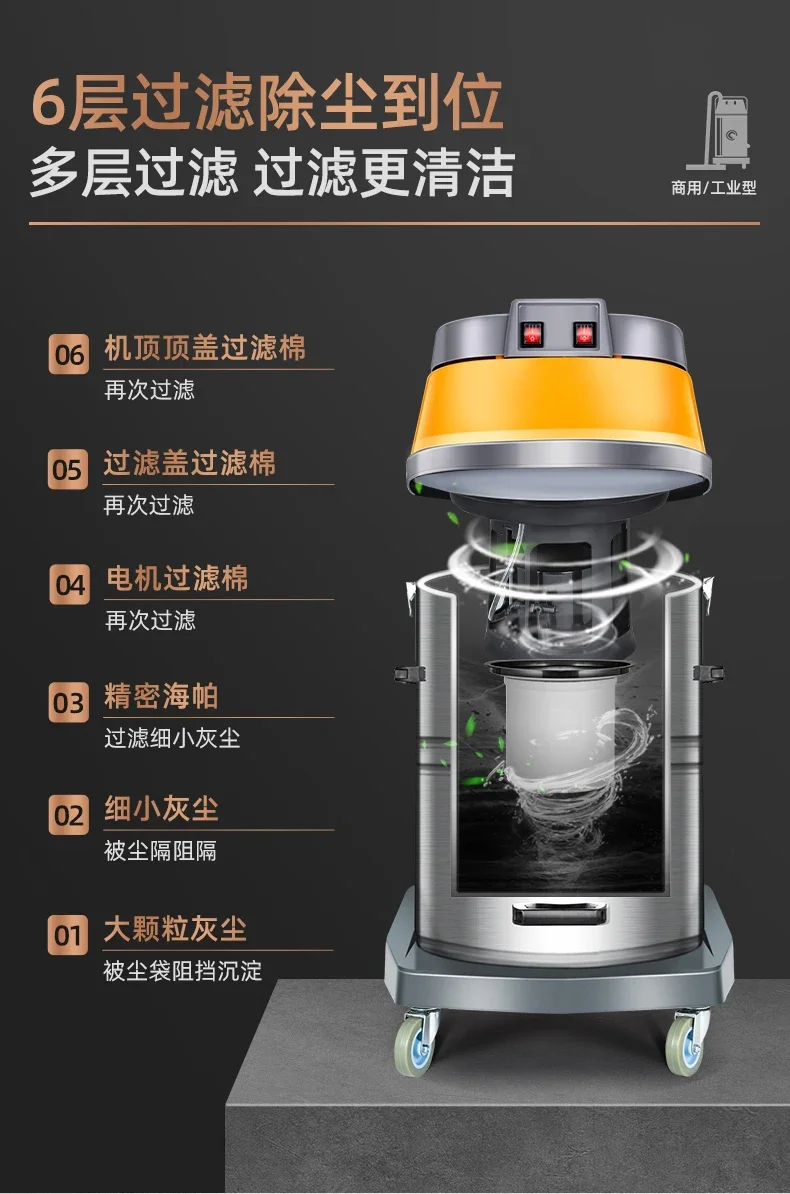 6层过滤除尘到位
多层过滤 过滤更清洁

商用/工业型

06 机顶顶盖过滤棉
再次过滤

05 过滤盖过滤棉
再次过滤

04 电机过滤棉
再次过滤

03 精密海帕
过滤细小灰尘

02 细小灰尘
被尘隔阻隔

01 大颗粒灰尘
被尘袋阻挡沉淀