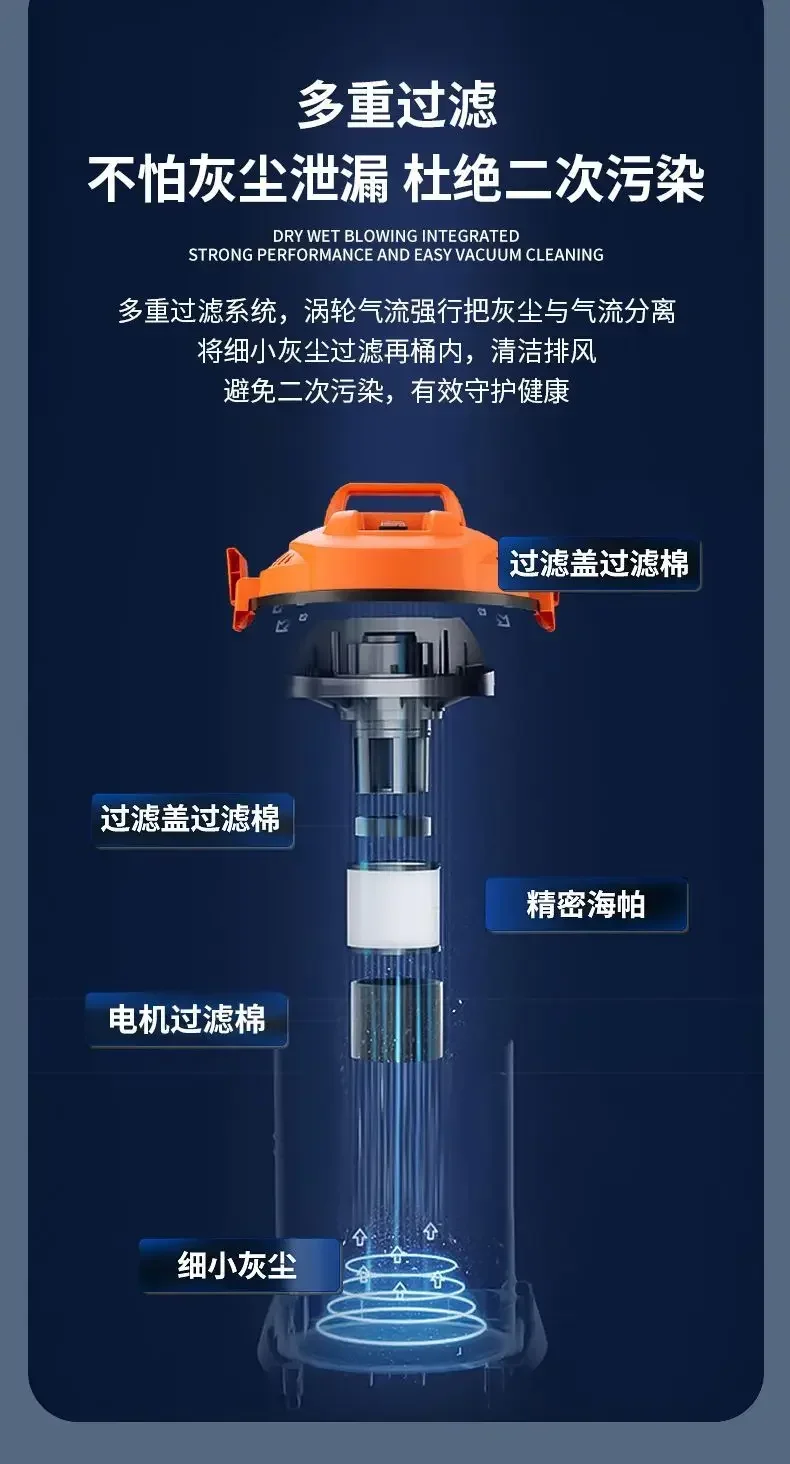 多重过滤
不怕灰尘泄漏 杜绝二次污染

DRY WET BLOWING INTEGRATED
STRONG PERFORMANCE AND EASY VACUUM CLEANING

多重过滤系统，涡轮气流强行把灰尘与气流分离
将细小灰尘过滤再桶内，清洁排风
避免二次污染，有效守护健康

过滤盖过滤棉

过滤盖过滤棉

精密海帕

电机过滤棉

细小灰尘