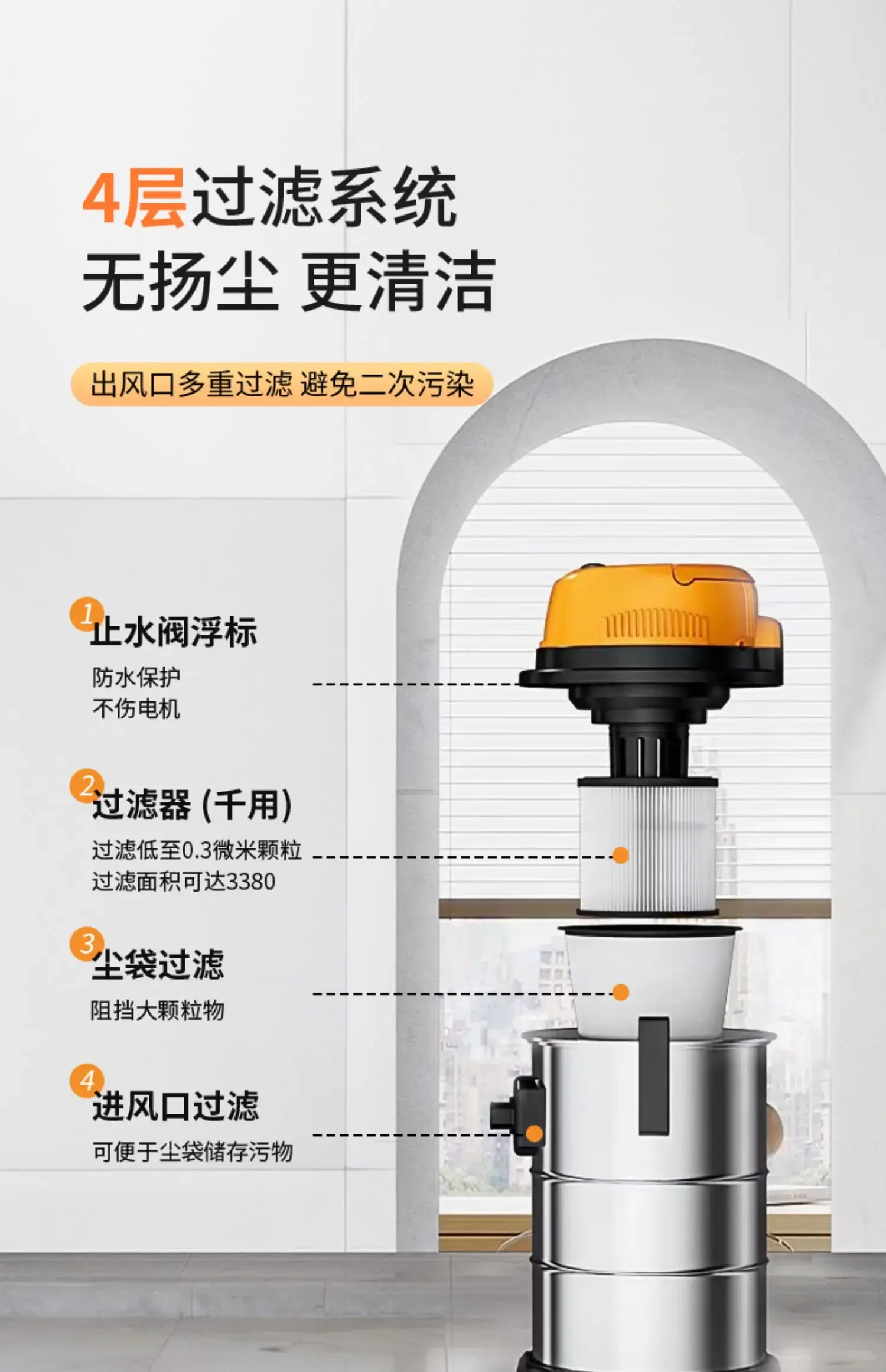 4层过滤系统
无扬尘 更清洁

出风口多重过滤 避免二次污染

1 止水阀浮标
防水保护
不伤电机

2 过滤器 (千用)
过滤低至0.3微米颗粒
过滤面积可达3380

3 尘袋过滤
阻挡大颗粒物

4 进风口过滤
可便于尘袋储存污物