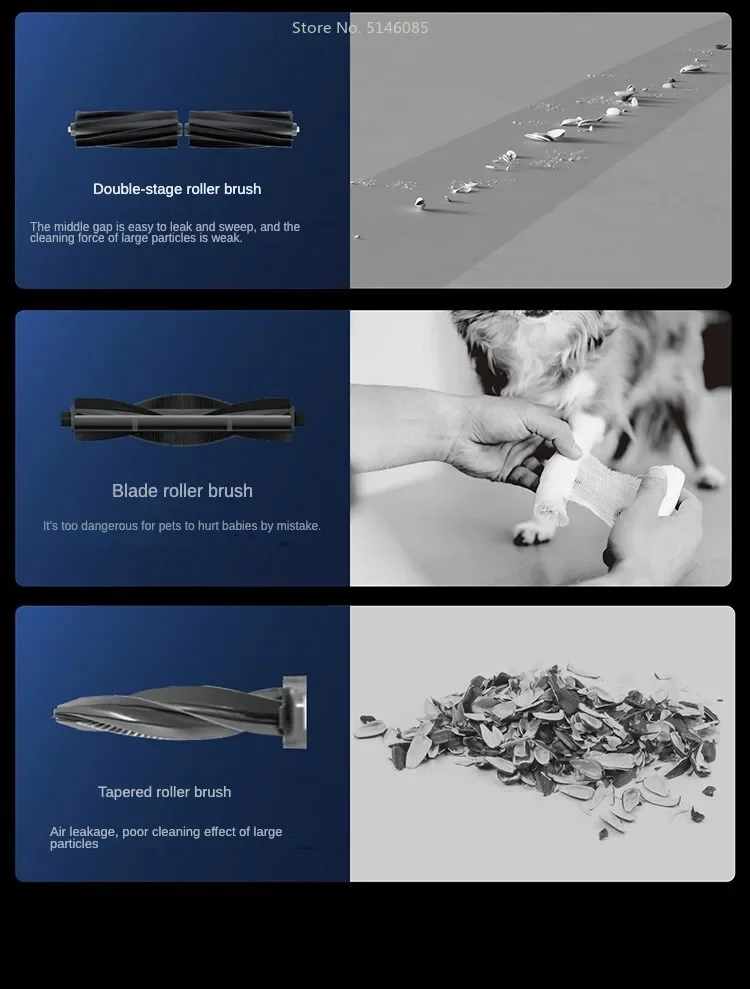 Store No. 5146085

Double-stage roller brush

The middle gap is easy to leak and sweep, and the cleaning force of large particles is weak.

Blade roller brush

It's too dangerous for pets to hurt babies by mistake.

Tapered roller brush

Air leakage, poor cleaning effect of large particles