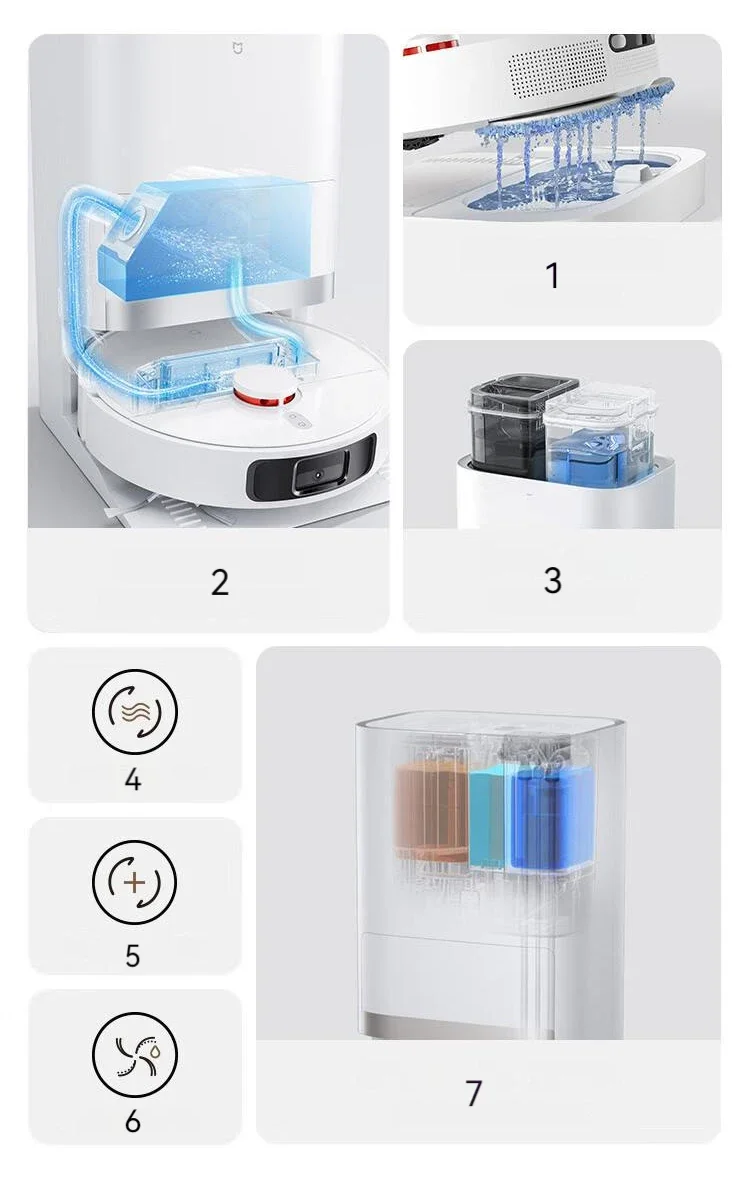 1

2

3

4

5

6

7