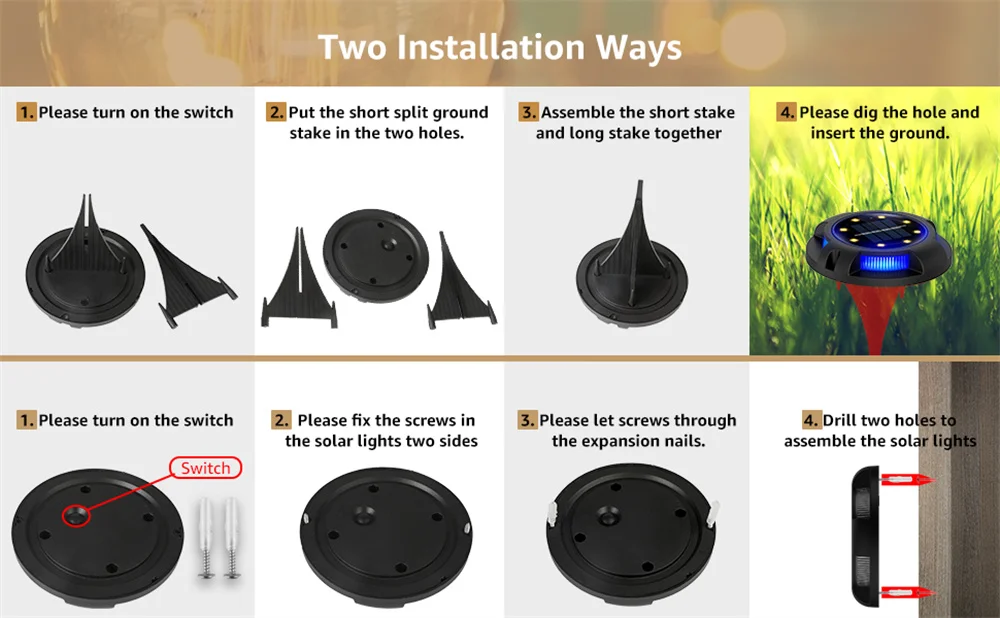 Two Installation Ways

1. Please turn on the switch

2. Put the short split ground stake in the two holes.

3. Assemble the short stake and long stake together

4. Please dig the hole and insert the ground.

1. Please turn on the switch

Switch

2. Please fix the screws in the solar lights two sides

3. Please let screws through the expansion nails.

4. Drill two holes to assemble the solar lights