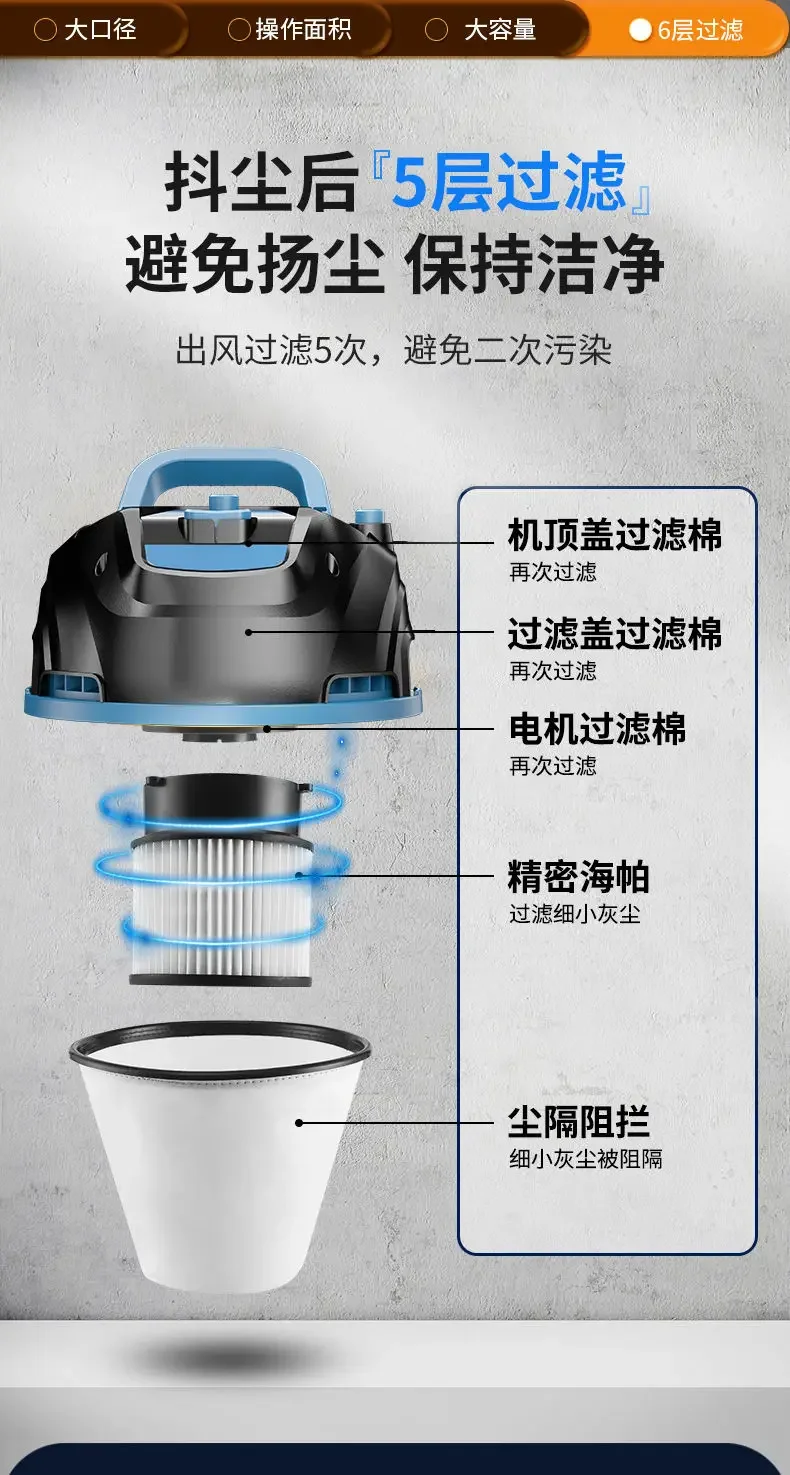 大口径 操作面积 大容量 6层过滤

抖尘后『5层过滤』
避免扬尘 保持洁净

出风过滤5次，避免二次污染

机顶盖过滤棉
再次过滤

过滤盖过滤棉
再次过滤

电机过滤棉
再次过滤

精密海帕
过滤细小灰尘

尘隔阻拦
细小灰尘被阻隔