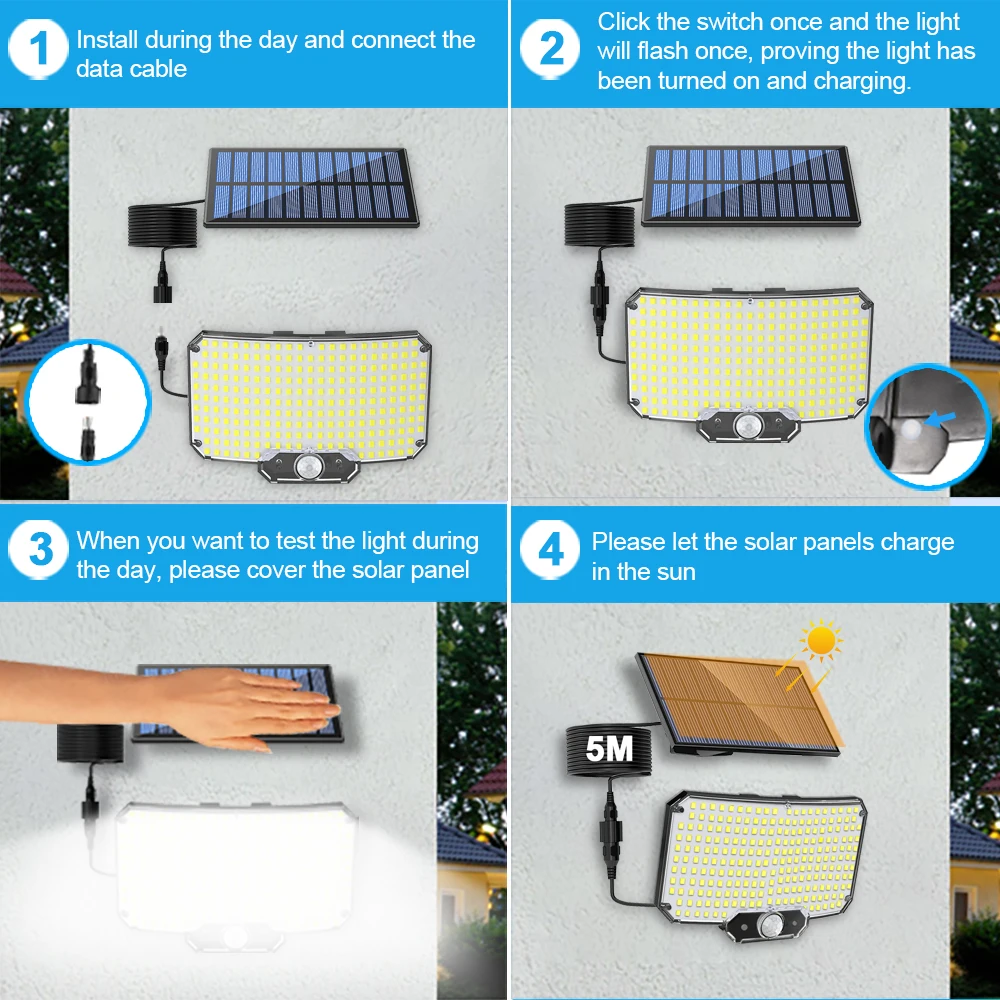 1 Install during the day and connect the data cable

2 Click the switch once and the light will flash once, proving the light has been turned on and charging.

3 When you want to test the light during the day, please cover the solar panel

4 Please let the solar panels charge in the sun

5M