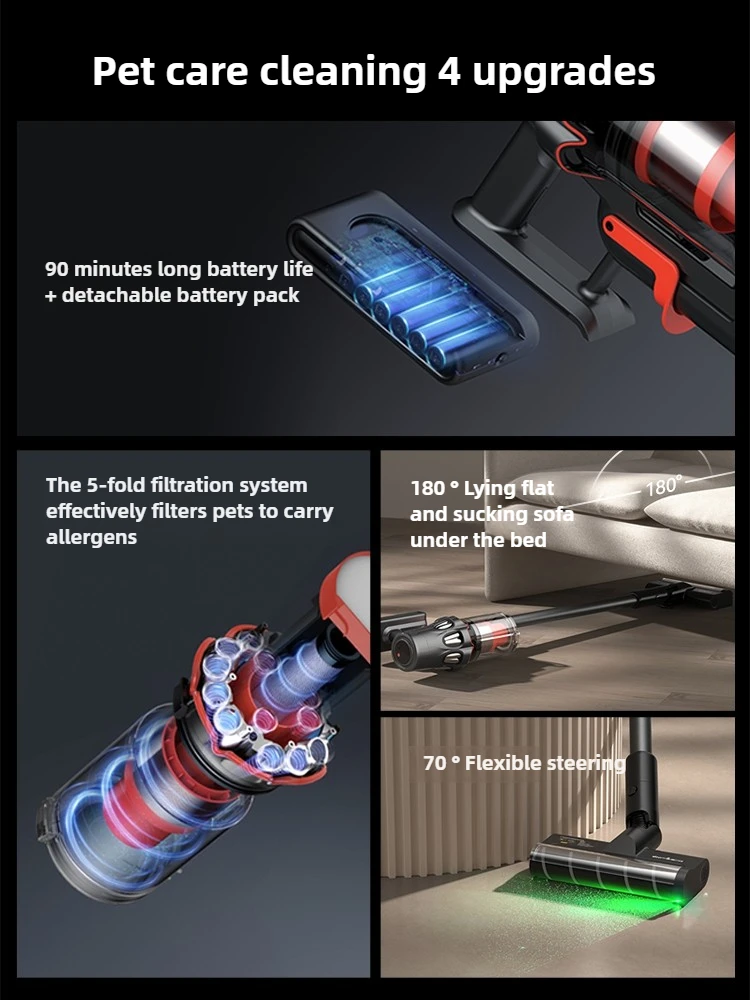 Pet care cleaning 4 upgrades

90 minutes long battery life + detachable battery pack

The 5-fold filtration system effectively filters pets to carry allergens

180 ° Lying flat and sucking sofa under the bed

180°

70 ° Flexible steering