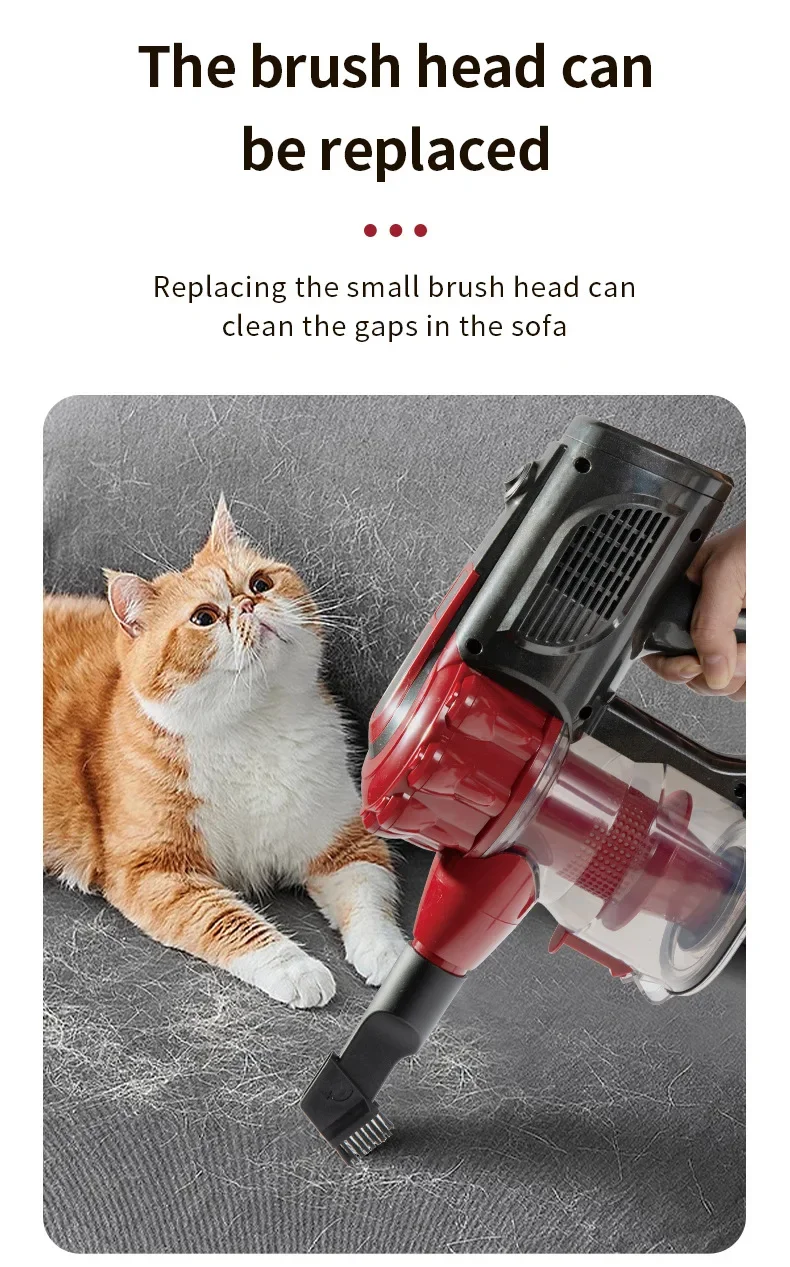 The brush head can be replaced

Replacing the small brush head can clean the gaps in the sofa