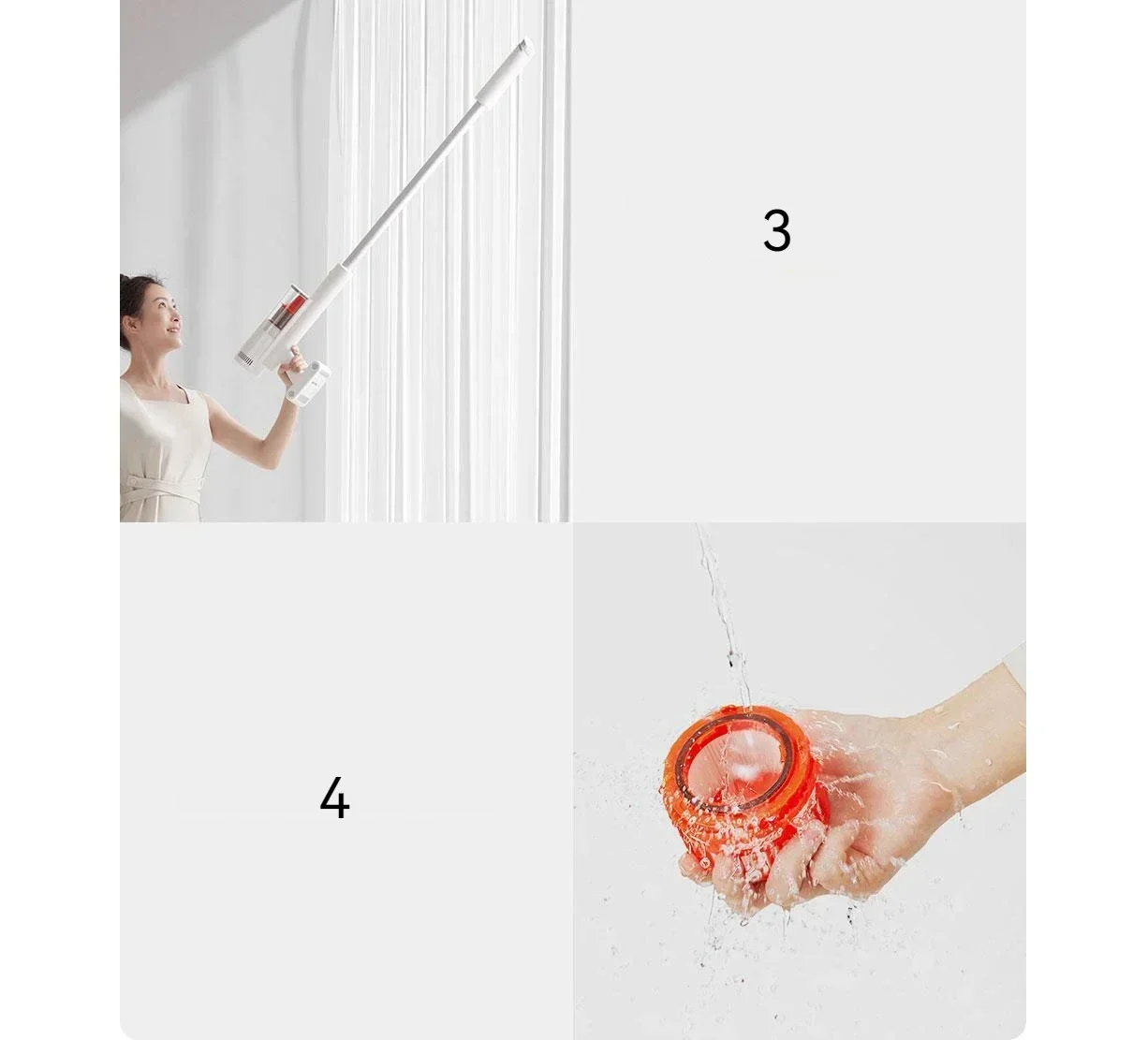 3

4