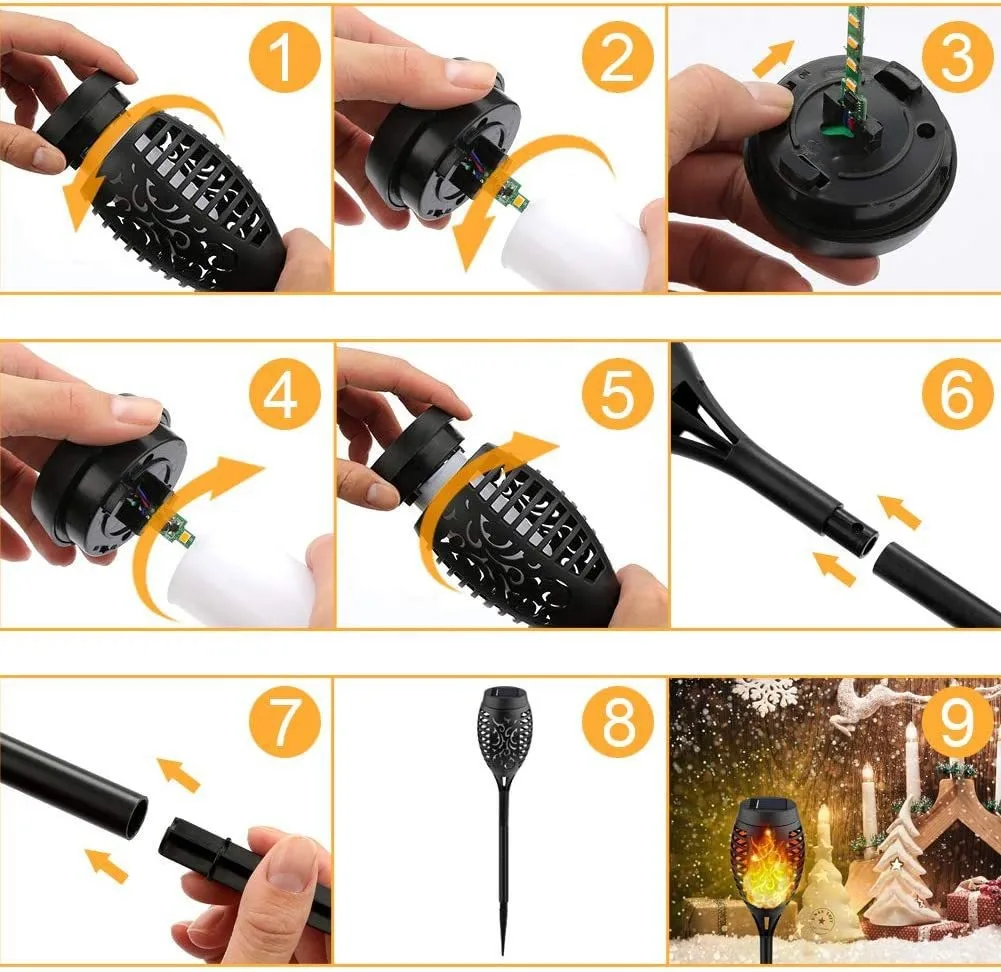 1

2

3

4

5

6

7

8

9