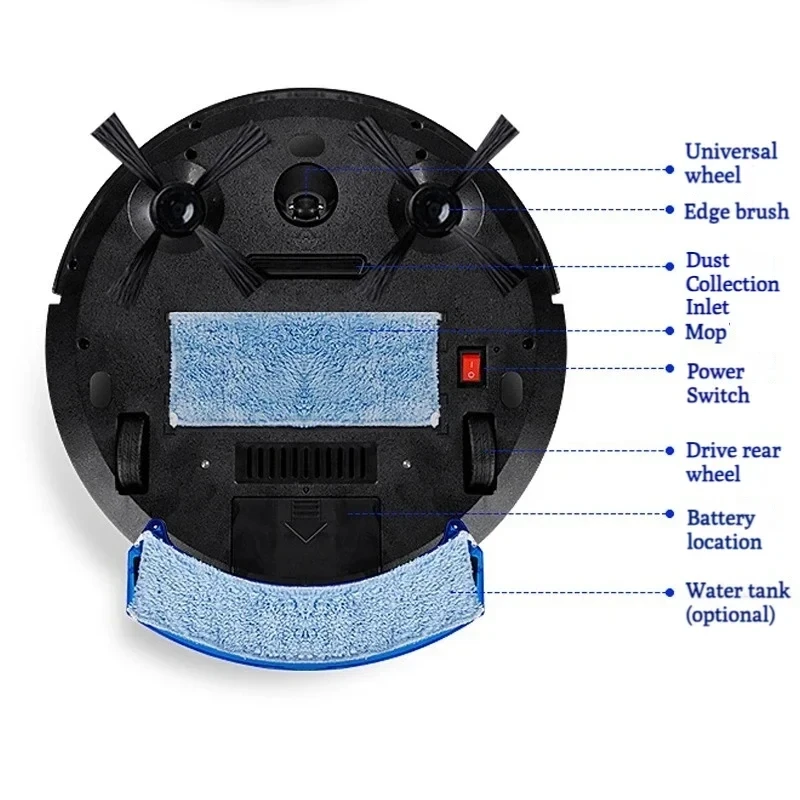 Universal wheel

Edge brush

Dust Collection Inlet

Mop

Power Switch

Drive rear wheel

Battery location

Water tank (optional)