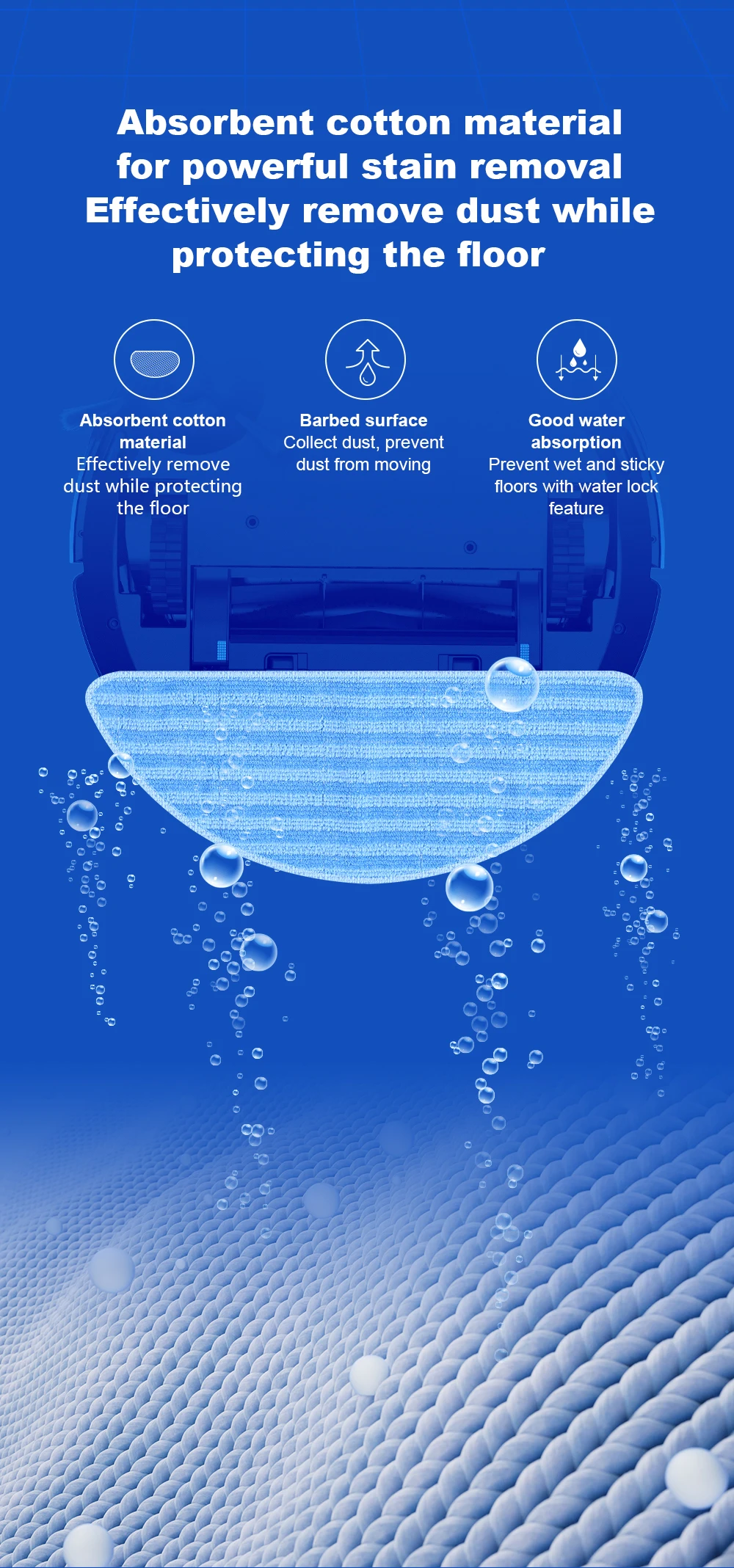 Absorbent cotton material for powerful stain removal
Effectively remove dust while protecting the floor

Absorbent cotton material
Effectively remove dust while protecting the floor

Barbed surface
Collect dust, prevent dust from moving

Good water absorption
Prevent wet and sticky floors with water lock feature