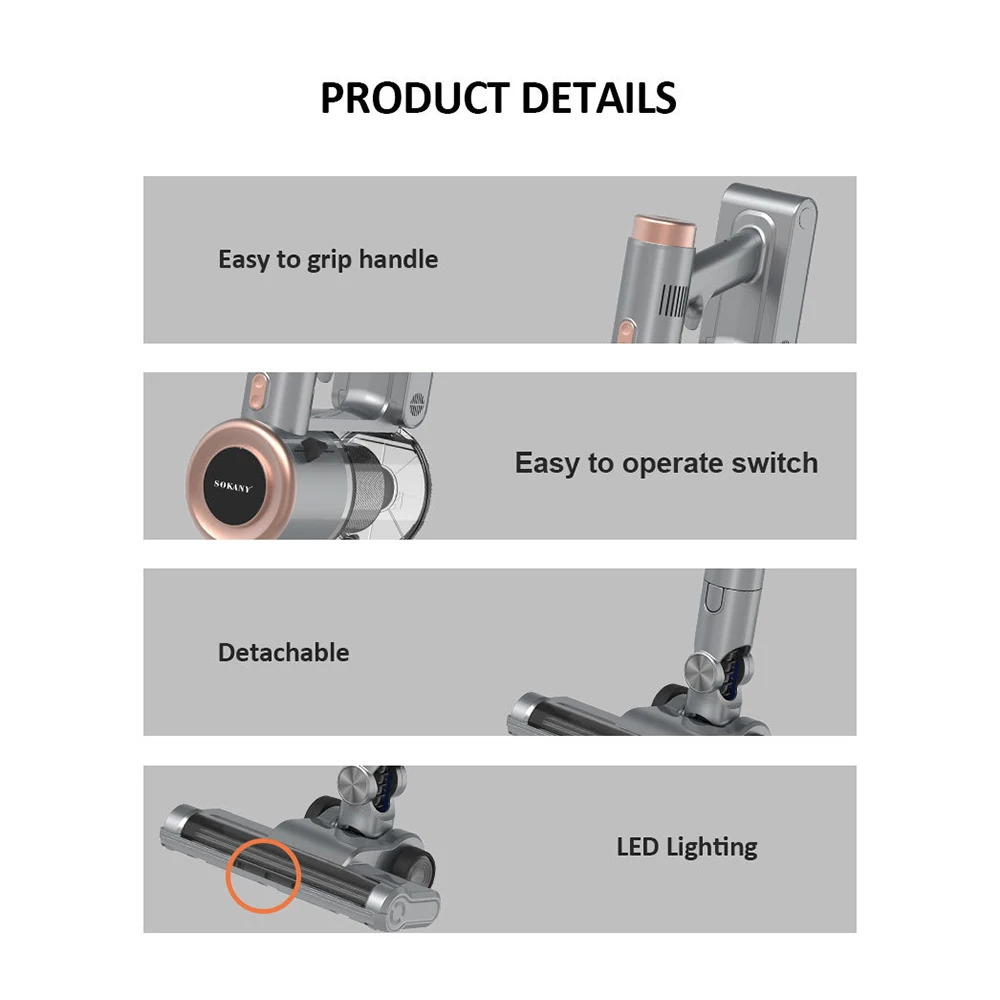 PRODUCT DETAILS

Easy to grip handle

SOKANY

Easy to operate switch

Detachable

LED Lighting