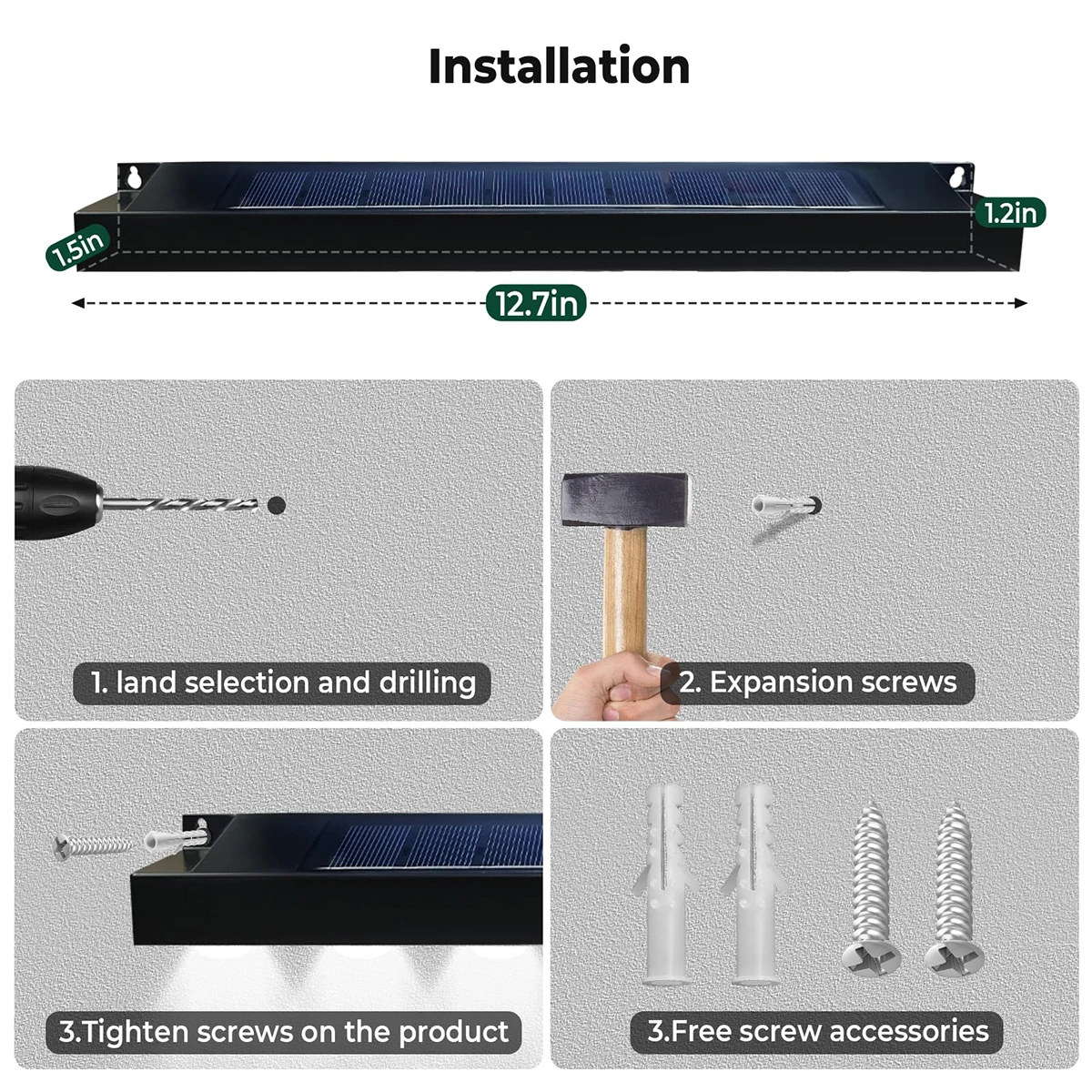 Installation

1.5in

1.2in

12.7in

1. land selection and drilling

2. Expansion screws

3.Tighten screws on the product

3.Free screw accessories