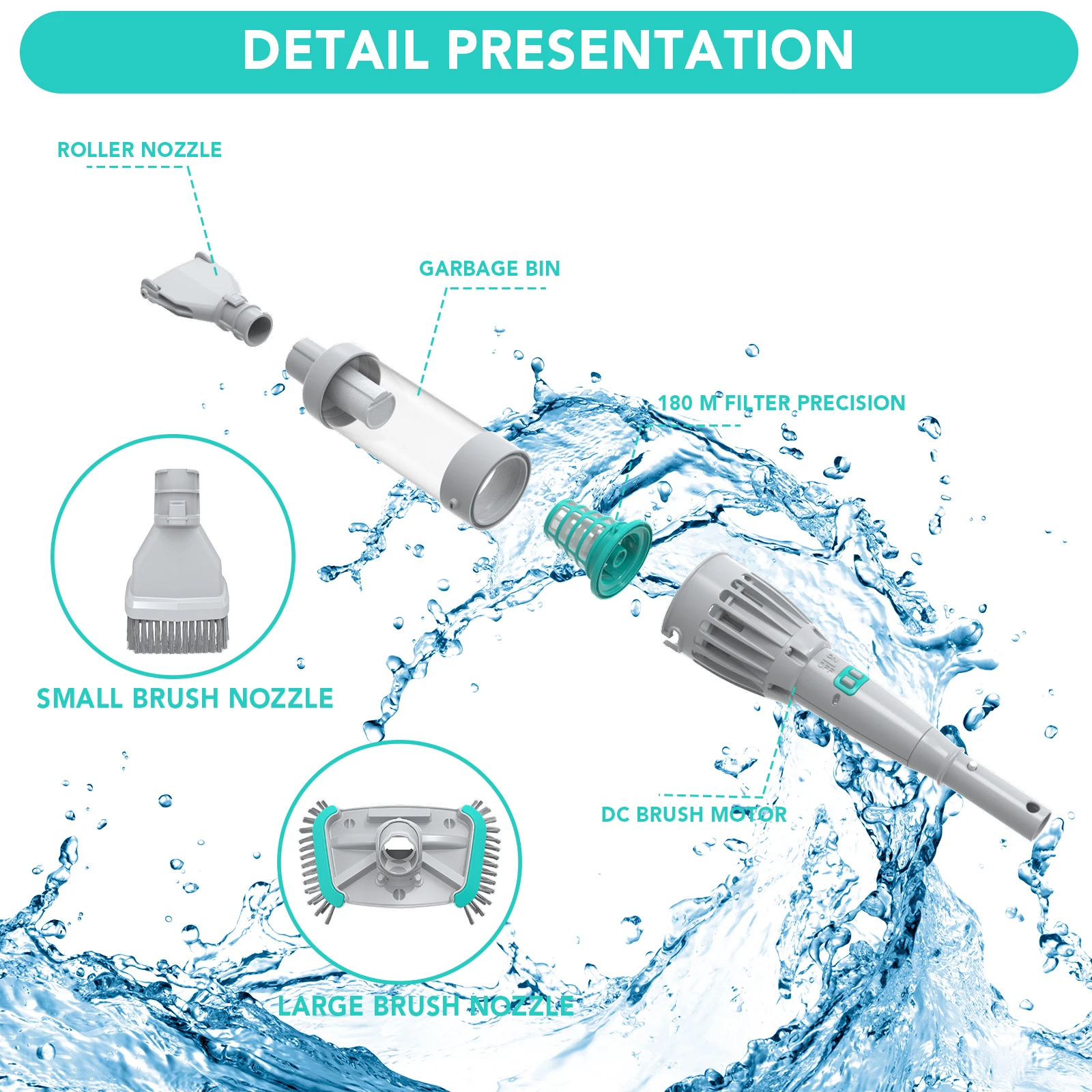 DETAIL PRESENTATION

ROLLER NOZZLE

GARBAGE BIN

180 M FILTER PRECISION

SMALL BRUSH NOZZLE

ON
OFF

DC BRUSH MOTOR

LARGE BRUSH NOZZLE