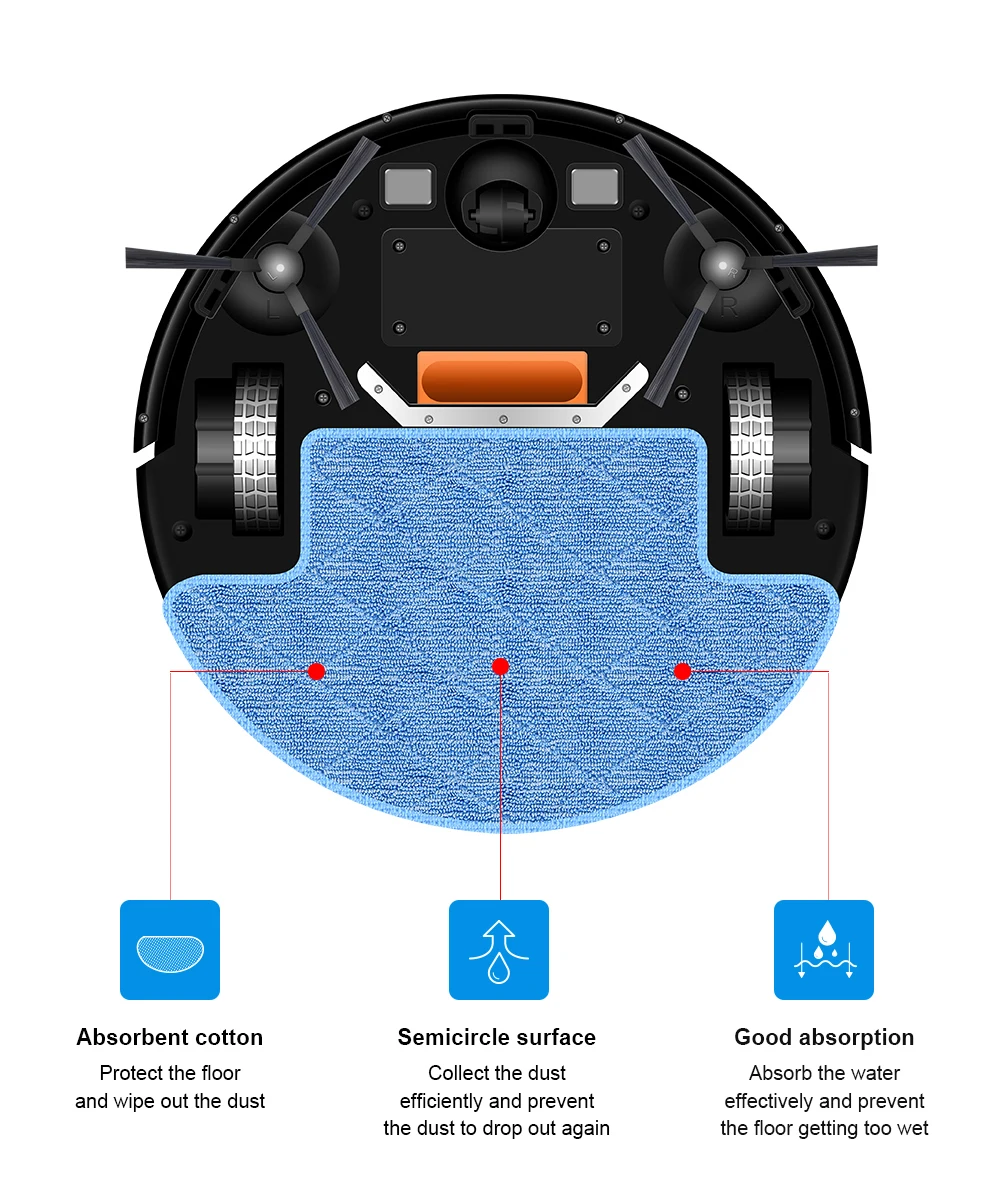 L

R

Absorbent cotton
Protect the floor and wipe out the dust

Semicircle surface
Collect the dust efficiently and prevent the dust to drop out again

Good absorption
Absorb the water effectively and prevent the floor getting too wet