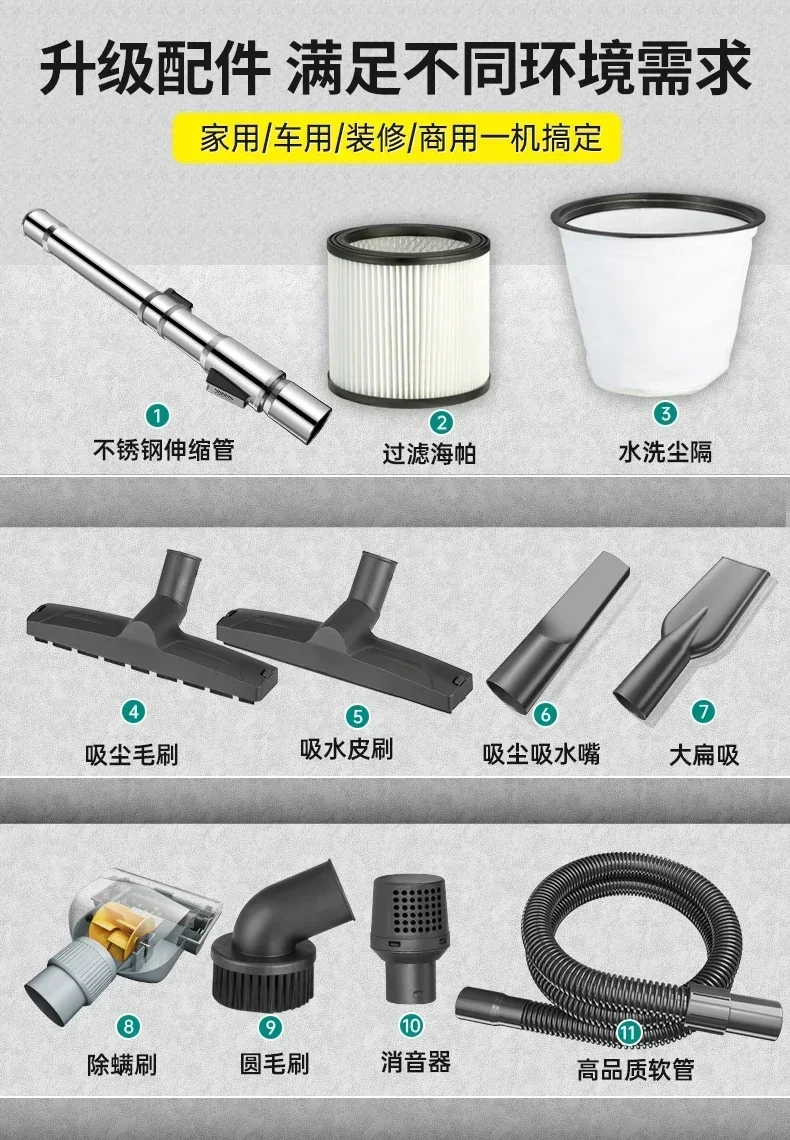 升级配件 满足不同环境需求

家用/车用/装修/商用一机搞定

1
不锈钢伸缩管

2
过滤海帕

3
水洗尘隔

4
吸尘毛刷

5
吸水皮刷

6
吸尘吸水嘴

7
大扁吸

8
除螨刷

9
圆毛刷

10
消音器

11
高品质软管