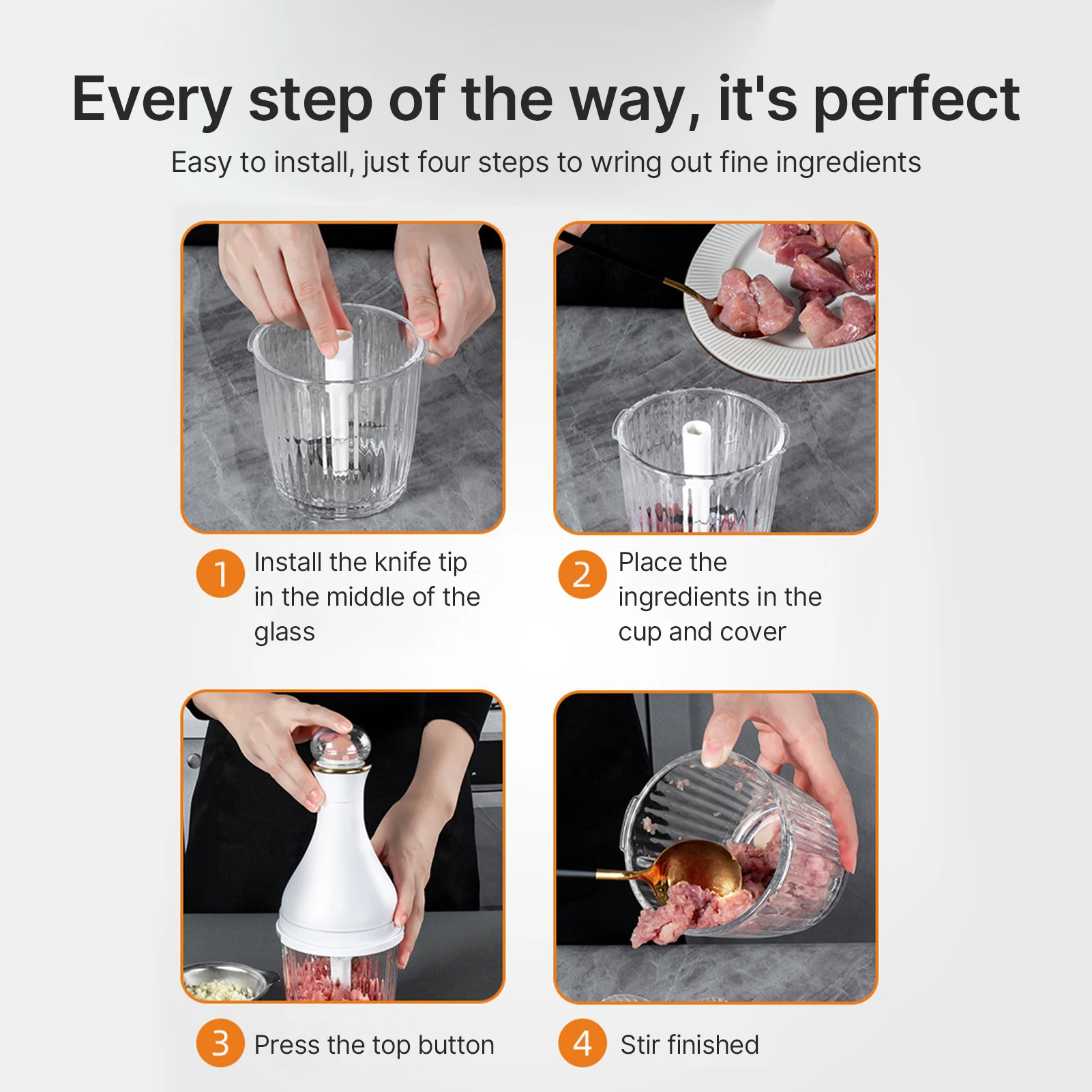 Every step of the way, it's perfect

Easy to install, just four steps to wring out fine ingredients

1 Install the knife tip in the middle of the glass

2 Place the ingredients in the cup and cover

3 Press the top button

4 Stir finished