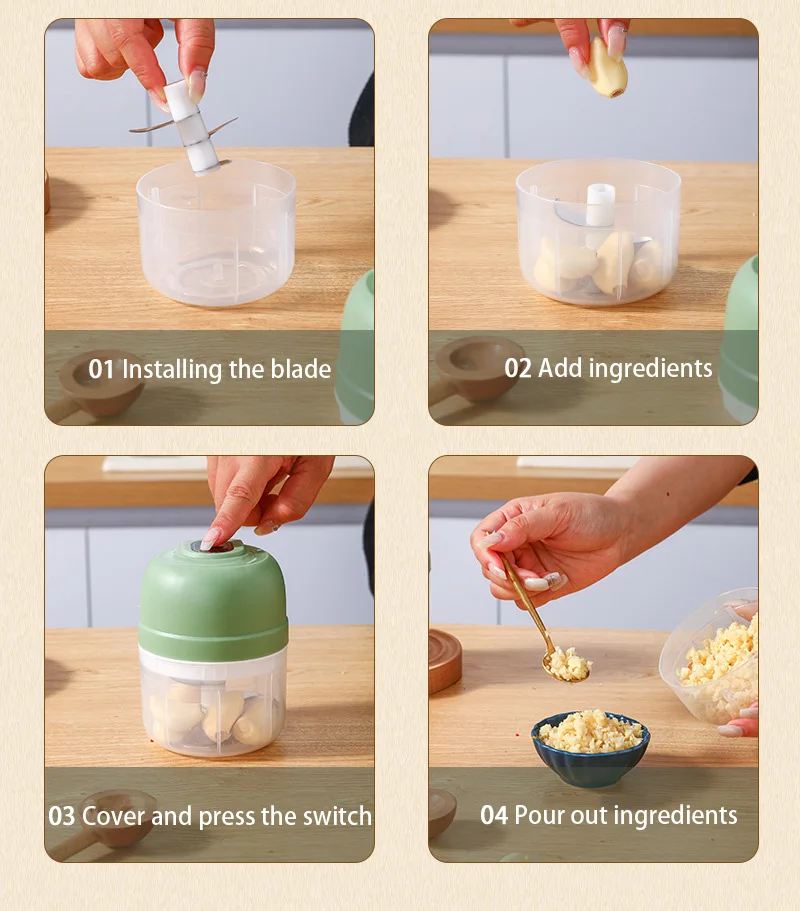 01 Installing the blade

02 Add ingredients

03 Cover and press the switch

04 Pour out ingredients