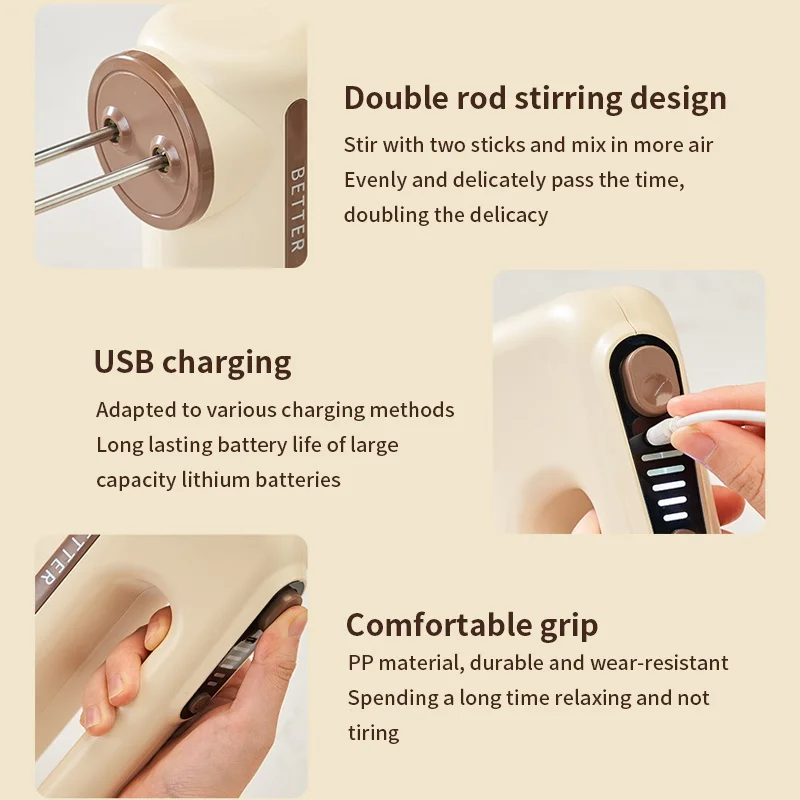 BETTER

Double rod stirring design

Stir with two sticks and mix in more air
Evenly and delicately pass the time, doubling the delicacy

USB charging

Adapted to various charging methods
Long lasting battery life of large capacity lithium batteries

TTER

Comfortable grip

PP material, durable and wear-resistant
Spending a long time relaxing and not tiring