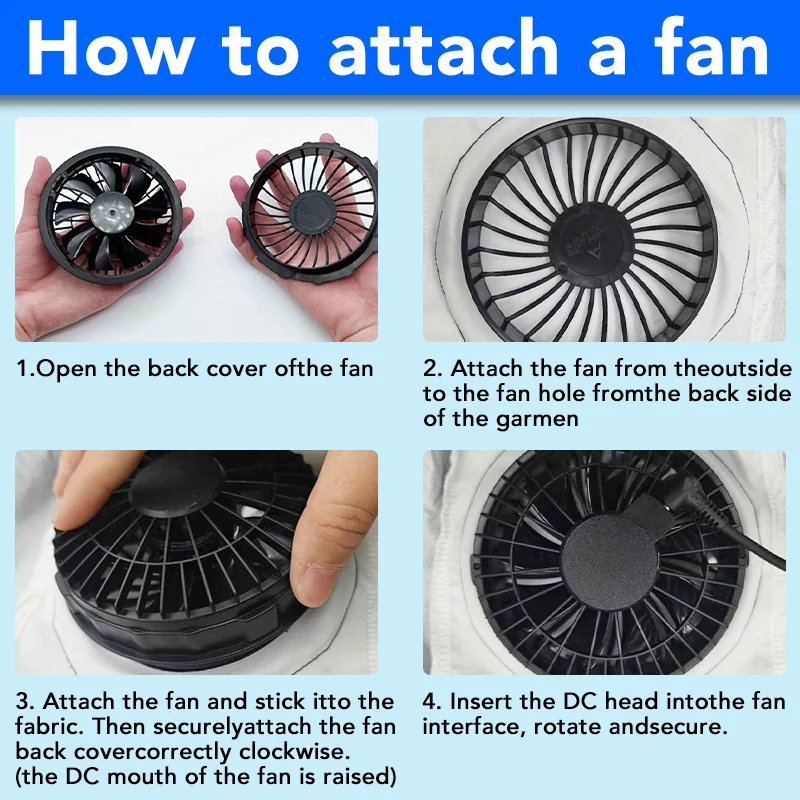 How to attach a fan

1.Open the back cover ofthe fan

2. Attach the fan from theoutside to the fan hole fromthe back side of the garmen

3. Attach the fan and stick itto the fabric. Then securelyattach the fan back covercorrectly clockwise. (the DC mouth of the fan is raised)

4. Insert the DC head intothe fan interface, rotate andsecure.