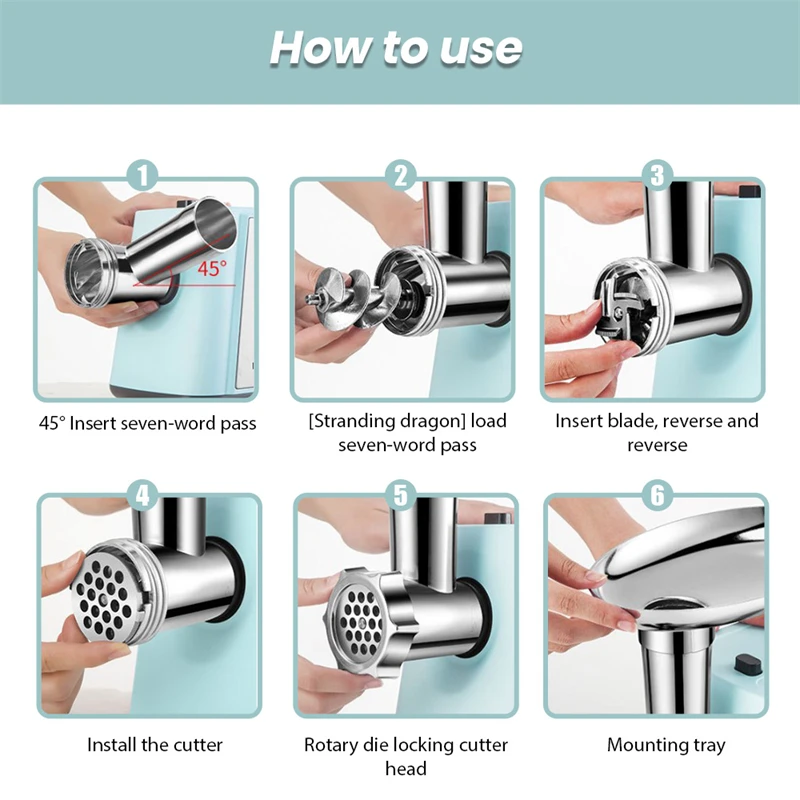 How to use

1

45°

45° Insert seven-word pass

2

[Stranding dragon] load seven-word pass

3

Insert blade, reverse and reverse

4

Install the cutter

5

Rotary die locking cutter head

6

Mounting tray