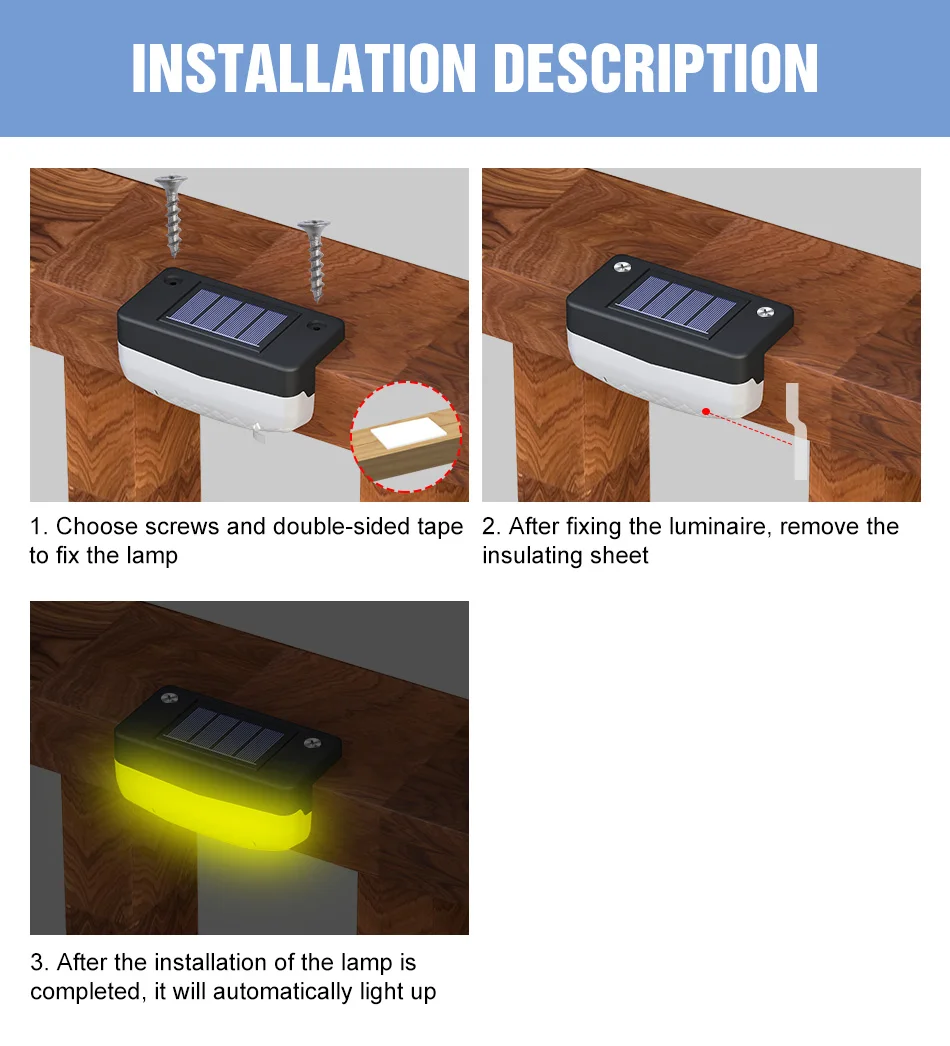 INSTALLATION DESCRIPTION

1. Choose screws and double-sided tape to fix the lamp

2. After fixing the luminaire, remove the insulating sheet

3. After the installation of the lamp is completed, it will automatically light up