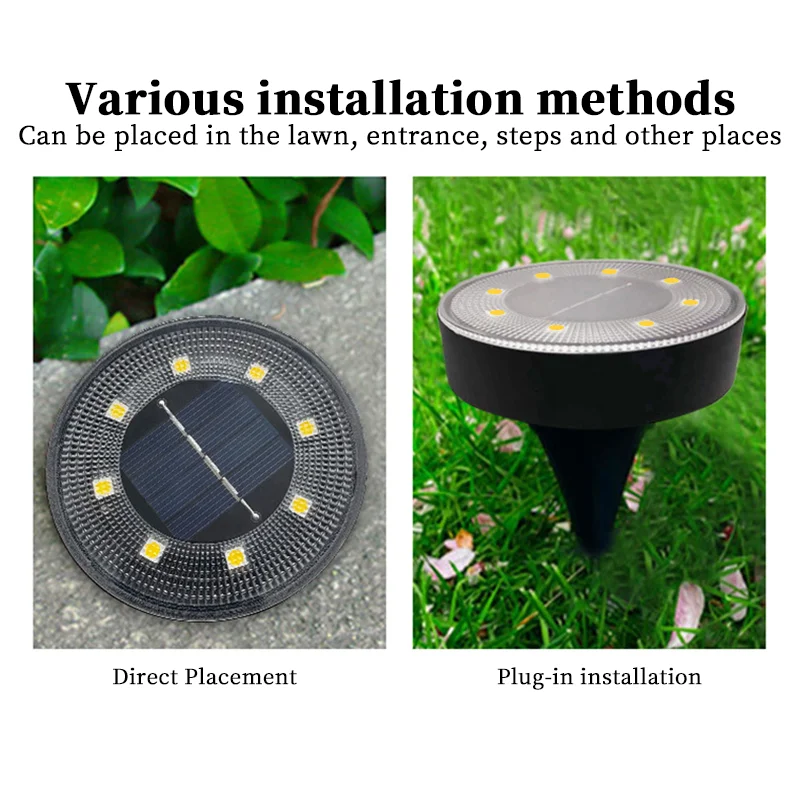 Various installation methods
Can be placed in the lawn, entrance, steps and other places

Direct Placement

Plug-in installation