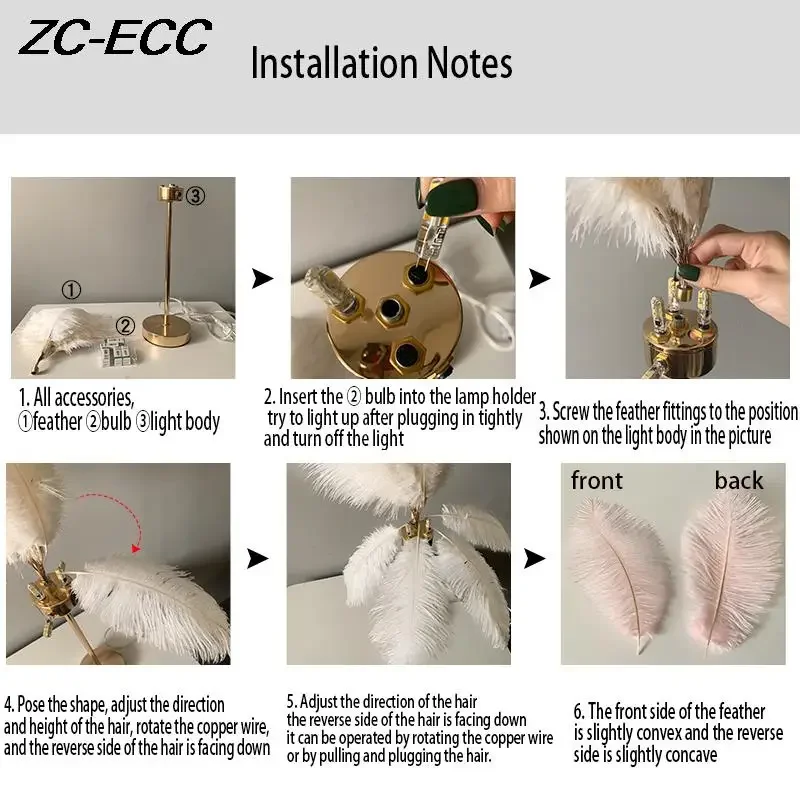 ZC-ECC

Installation Notes

③

①

②

1. All accessories, ①feather ②bulb ③light body

2. Insert the ② bulb into the lamp holder try to light up after plugging in tightly and turn off the light

3. Screw the feather fittings to the position shown on the light body in the picture

front

back

4. Pose the shape, adjust the direction and height of the hair, rotate the copper wire, and the reverse side of the hair is facing down

5. Adjust the direction of the hair the reverse side of the hair is facing down it can be operated by rotating the copper wire or by pulling and plugging the hair.

6. The front side of the feather is slightly convex and the reverse side is slightly concave