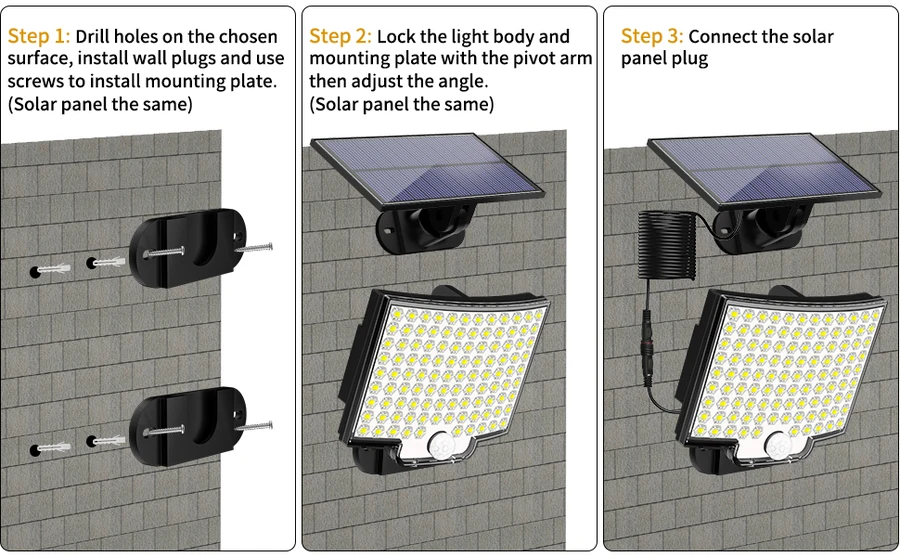 Step 1: Drill holes on the chosen surface, install wall plugs and use screws to install mounting plate. (Solar panel the same)

Step 2: Lock the light body and mounting plate with the pivot arm then adjust the angle. (Solar panel the same)

Step 3: Connect the solar panel plug