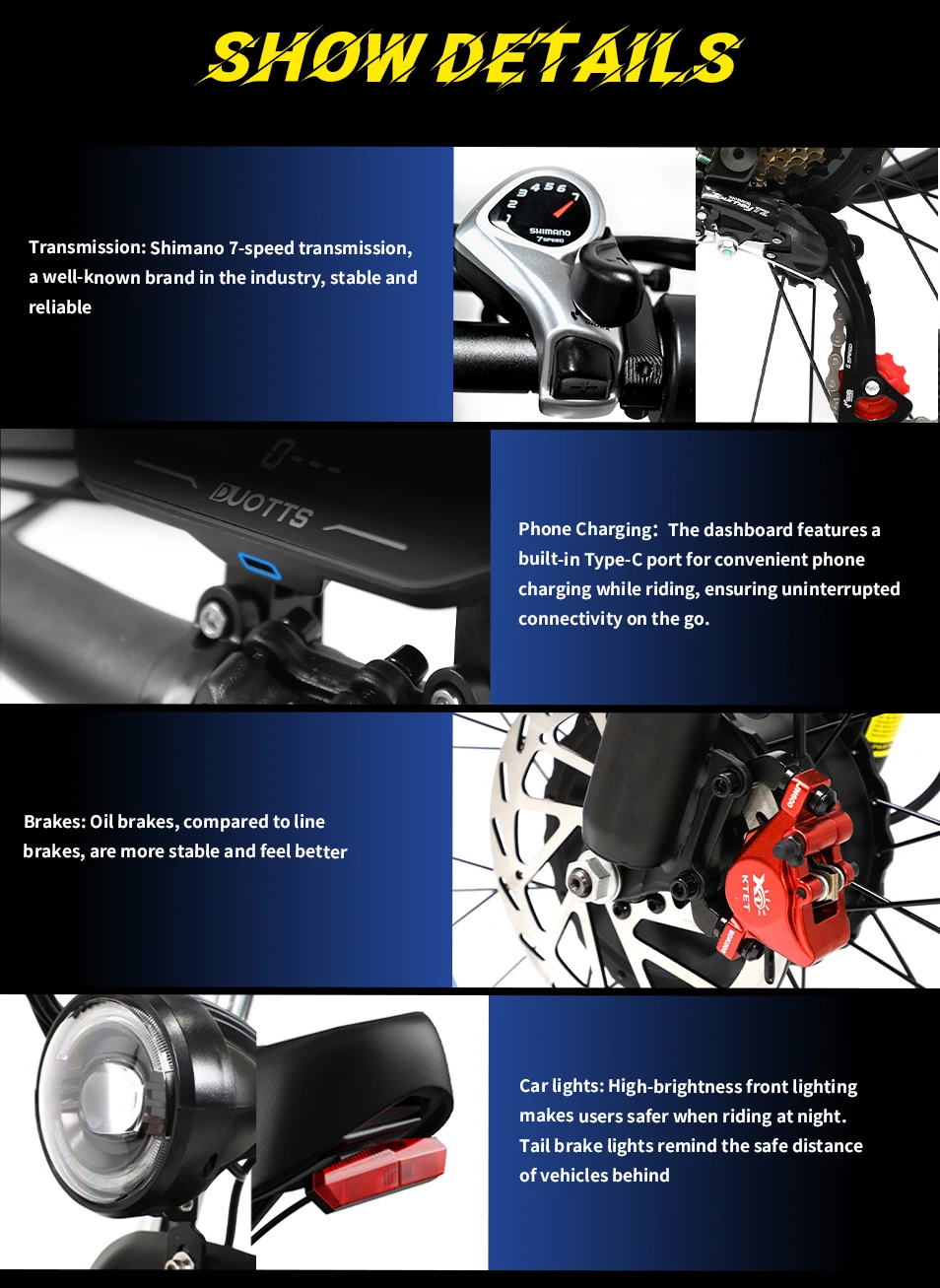 SHOW DETAILS

Transmission: Shimano 7-speed transmission, a well-known brand in the industry, stable and reliable

1 2 3 4 5 6 7
SHIMANO
7 SPEED

DUOTTS

Phone Charging: The dashboard features a built-in Type-C port for convenient phone charging while riding, ensuring uninterrupted connectivity on the go.

Brakes: Oil brakes, compared to line brakes, are more stable and feel better

KTET

Car lights: High-brightness front lighting makes users safer when riding at night. Tail brake lights remind the safe distance of vehicles behind