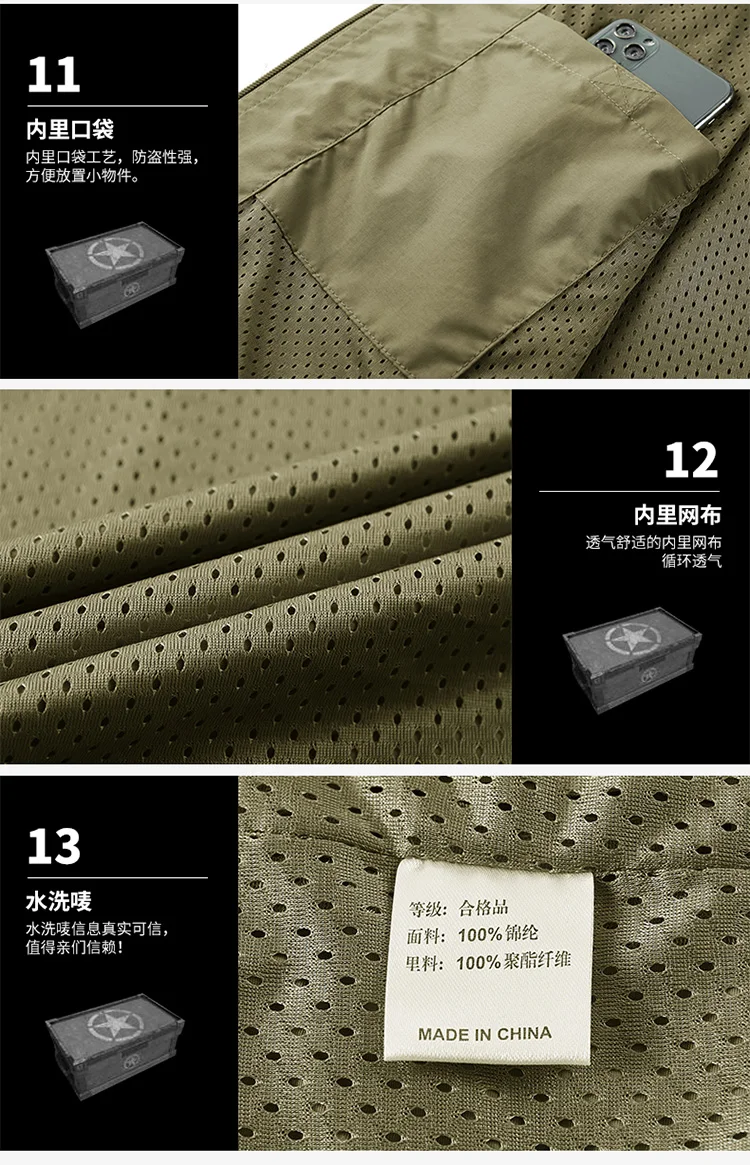 11

内里口袋

内里口袋工艺，防盗性强，方便放置小物件。

12

内里网布

透气舒适的内里网布循环透气

13

水洗唛

水洗唛信息真实可信，值得亲们信赖！

等级：合格品
面料：100%锦纶
里料：100%聚酯纤维

MADE IN CHINA