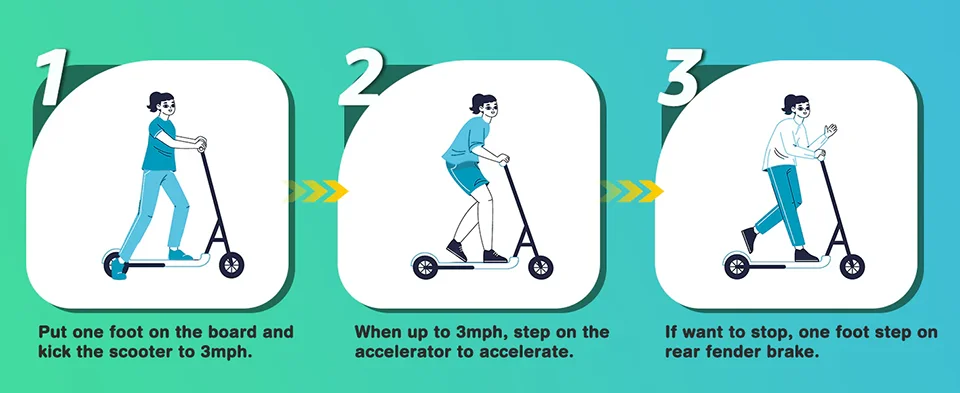 1

Put one foot on the board and kick the scooter to 3mph.

2

When up to 3mph, step on the accelerator to accelerate.

3

If want to stop, one foot step on rear fender brake.