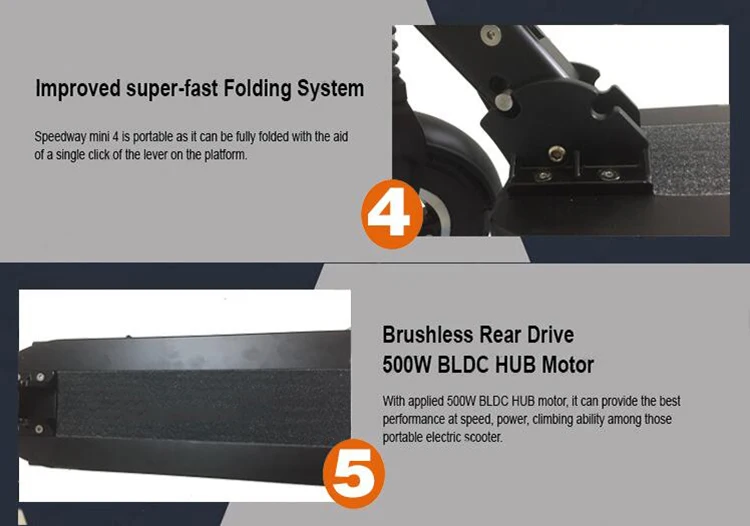 Improved super-fast Folding System

Speedway mini 4 is portable as it can be fully folded with the aid of a single click of the lever on the platform.

4

Brushless Rear Drive
500W BLDC HUB Motor

With applied 500W BLDC HUB motor, it can provide the best performance at speed, power, climbing ability among those portable electric scooter.

5