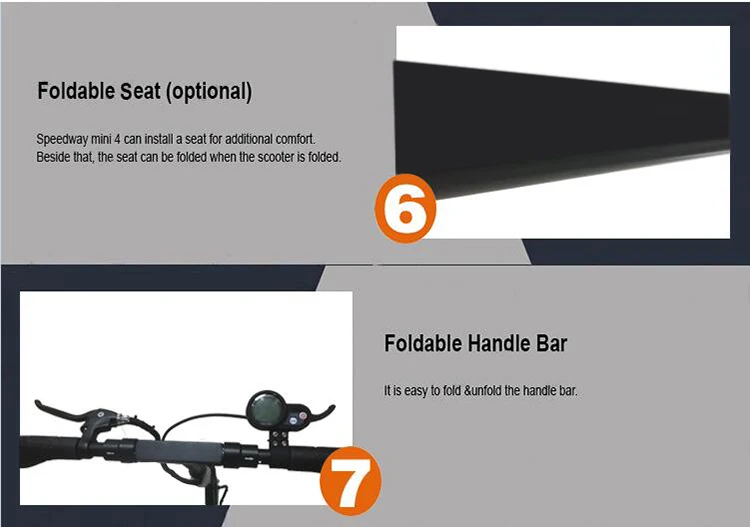 Foldable Seat (optional)

Speedway mini 4 can install a seat for additional comfort. Beside that, the seat can be folded when the scooter is folded.

6

Foldable Handle Bar

It is easy to fold &unfold the handle bar.

7