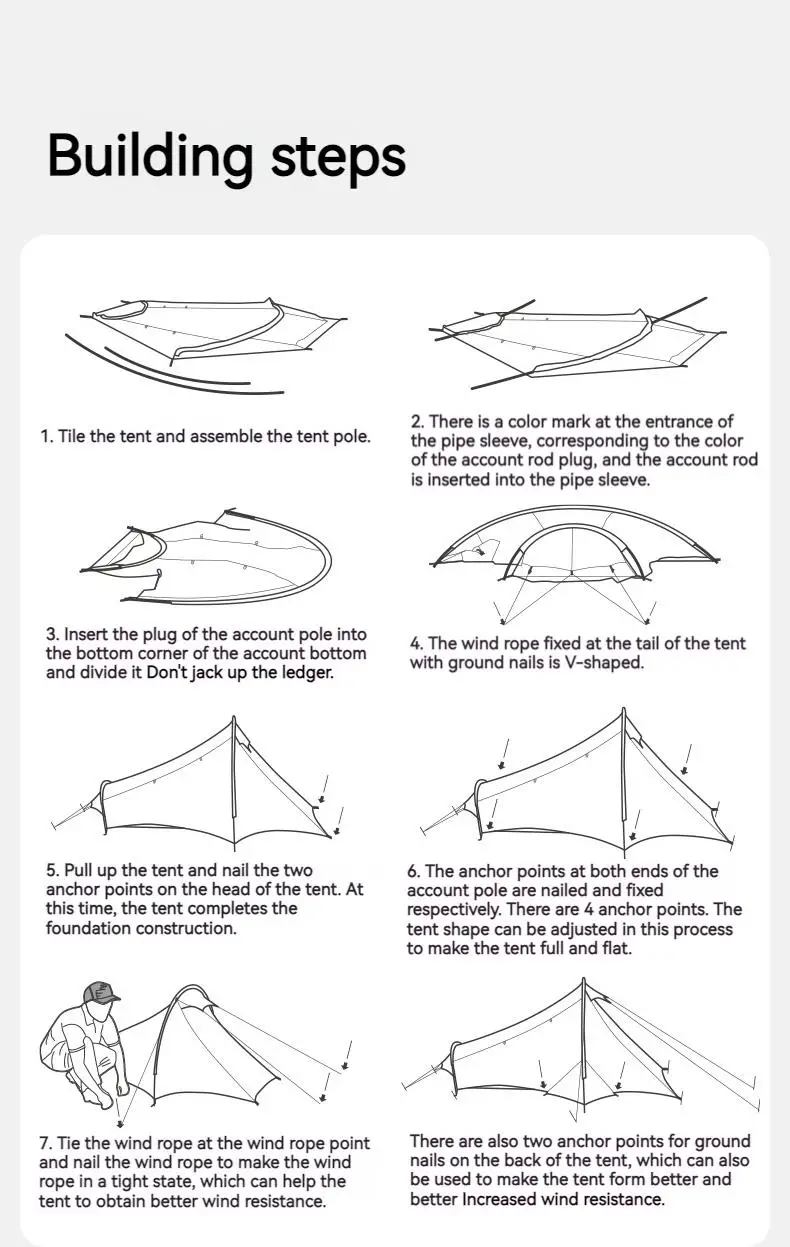 Building steps

1. Tile the tent and assemble the tent pole.

2. There is a color mark at the entrance of the pipe sleeve, corresponding to the color of the account rod plug, and the account rod is inserted into the pipe sleeve.

3. Insert the plug of the account pole into the bottom corner of the account bottom and divide it Don't jack up the ledger.

4. The wind rope fixed at the tail of the tent with ground nails is V-shaped.

5. Pull up the tent and nail the two anchor points on the head of the tent. At this time, the tent completes the foundation construction.

6. The anchor points at both ends of the account pole are nailed and fixed respectively. There are 4 anchor points. The tent shape can be adjusted in this process to make the tent full and flat.

7. Tie the wind rope at the wind rope point and nail the wind rope to make the wind rope in a tight state, which can help the tent to obtain better wind resistance.

There are also two anchor points for ground nails on the back of the tent, which can also be used to make the tent form better and better Increased wind resistance.