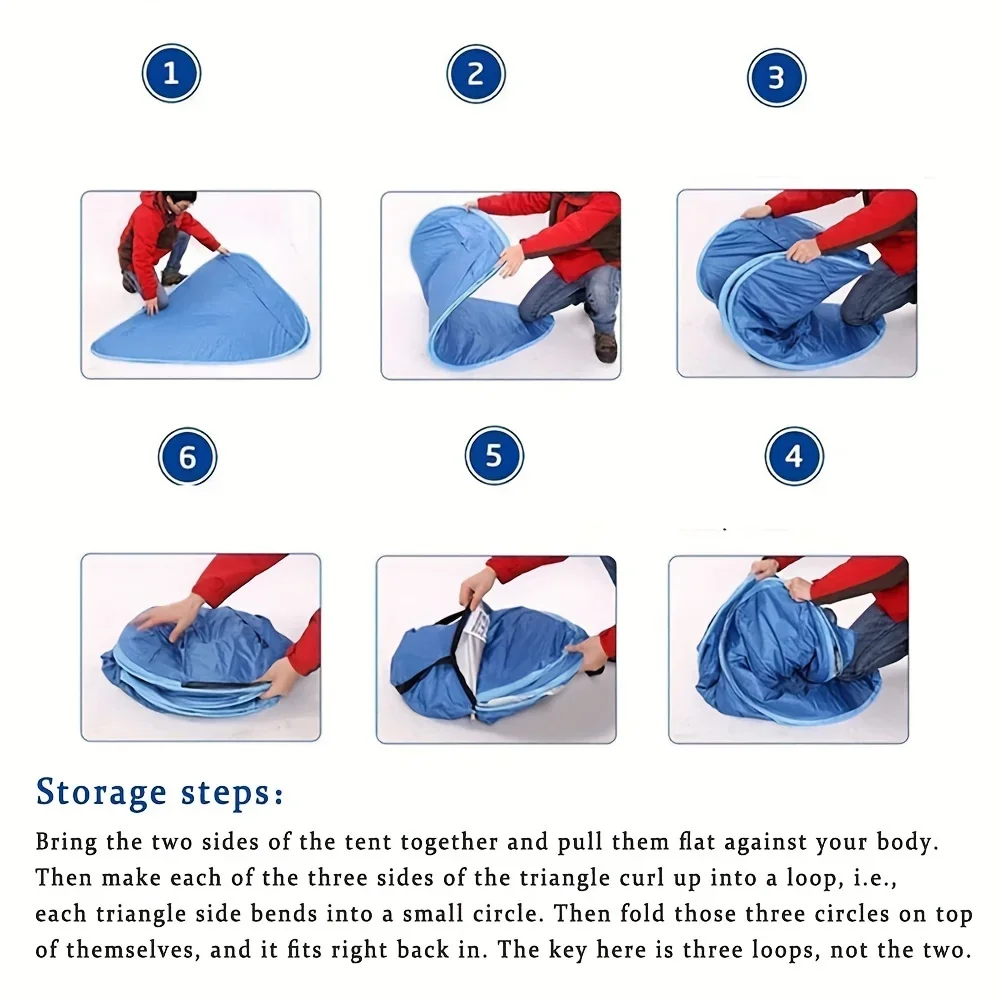 1

2

3

6

5

4

Storage steps:

Bring the two sides of the tent together and pull them flat against your body. Then make each of the three sides of the triangle curl up into a loop, i.e., each triangle side bends into a small circle. Then fold those three circles on top of themselves, and it fits right back in. The key here is three loops, not the two.