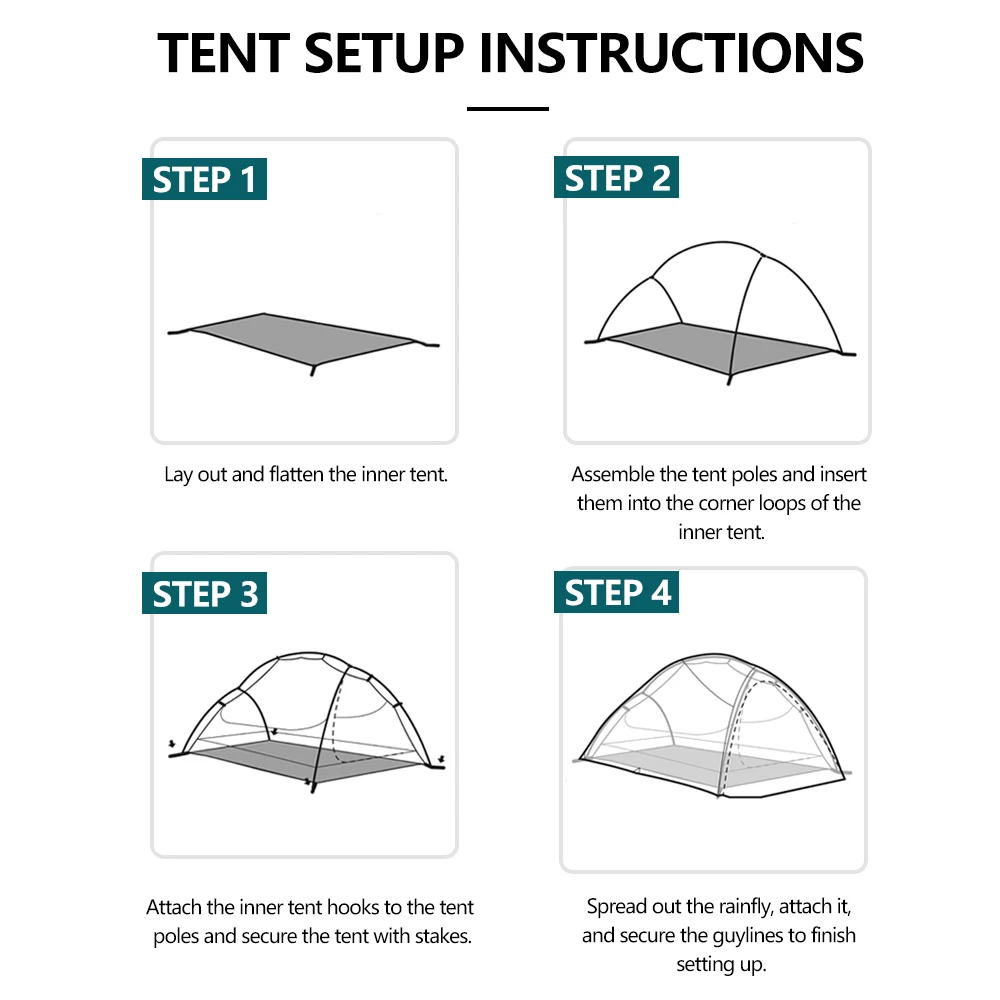 TENT SETUP INSTRUCTIONS

STEP 1

Lay out and flatten the inner tent.

STEP 2

Assemble the tent poles and insert them into the corner loops of the inner tent.

STEP 3

Attach the inner tent hooks to the tent poles and secure the tent with stakes.

STEP 4

Spread out the rainfly, attach it, and secure the guylines to finish setting up.