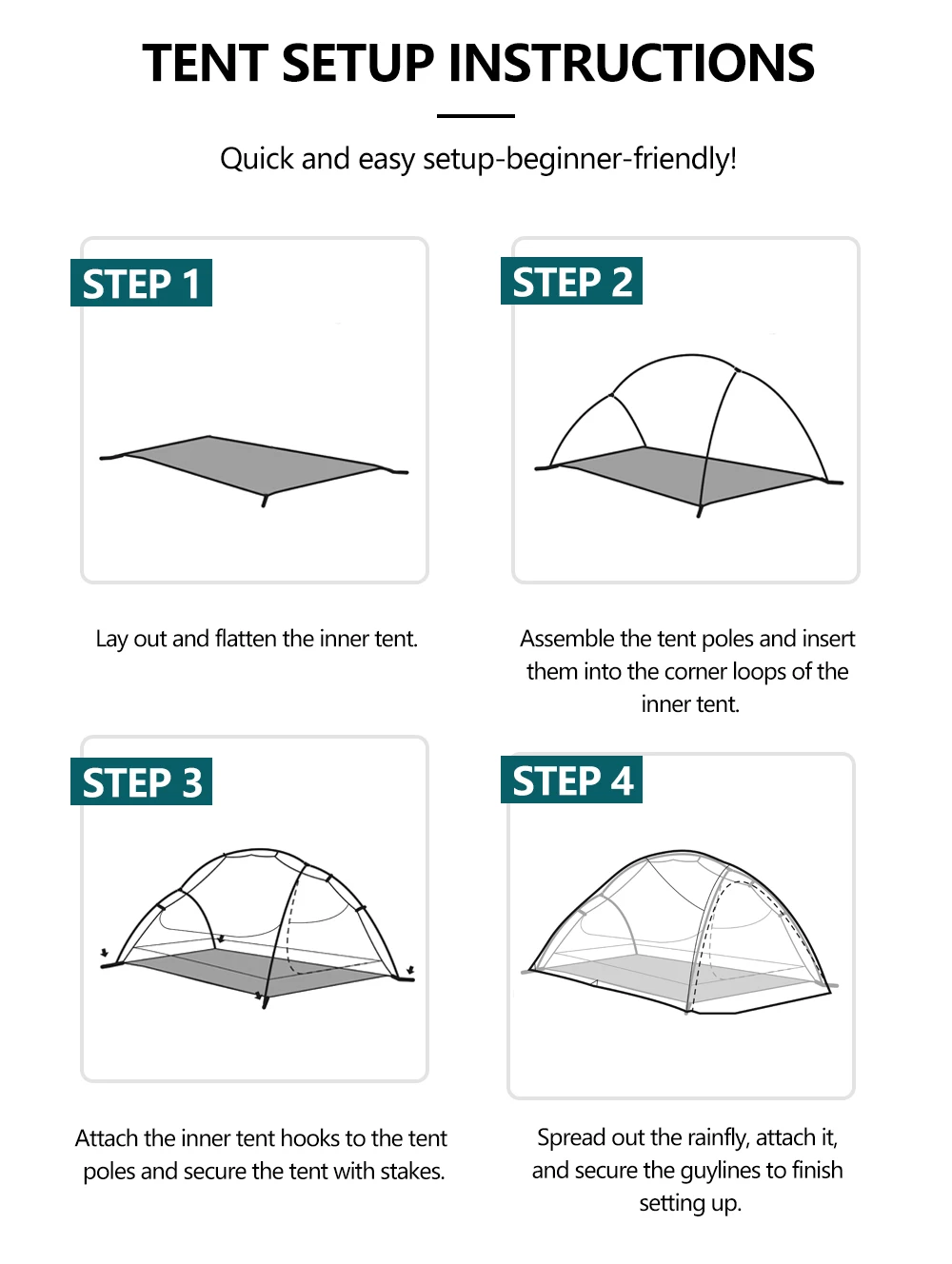 TENT SETUP INSTRUCTIONS

Quick and easy setup-beginner-friendly!

STEP 1

Lay out and flatten the inner tent.

STEP 2

Assemble the tent poles and insert them into the corner loops of the inner tent.

STEP 3

Attach the inner tent hooks to the tent poles and secure the tent with stakes.

STEP 4

Spread out the rainfly, attach it, and secure the guylines to finish setting up.