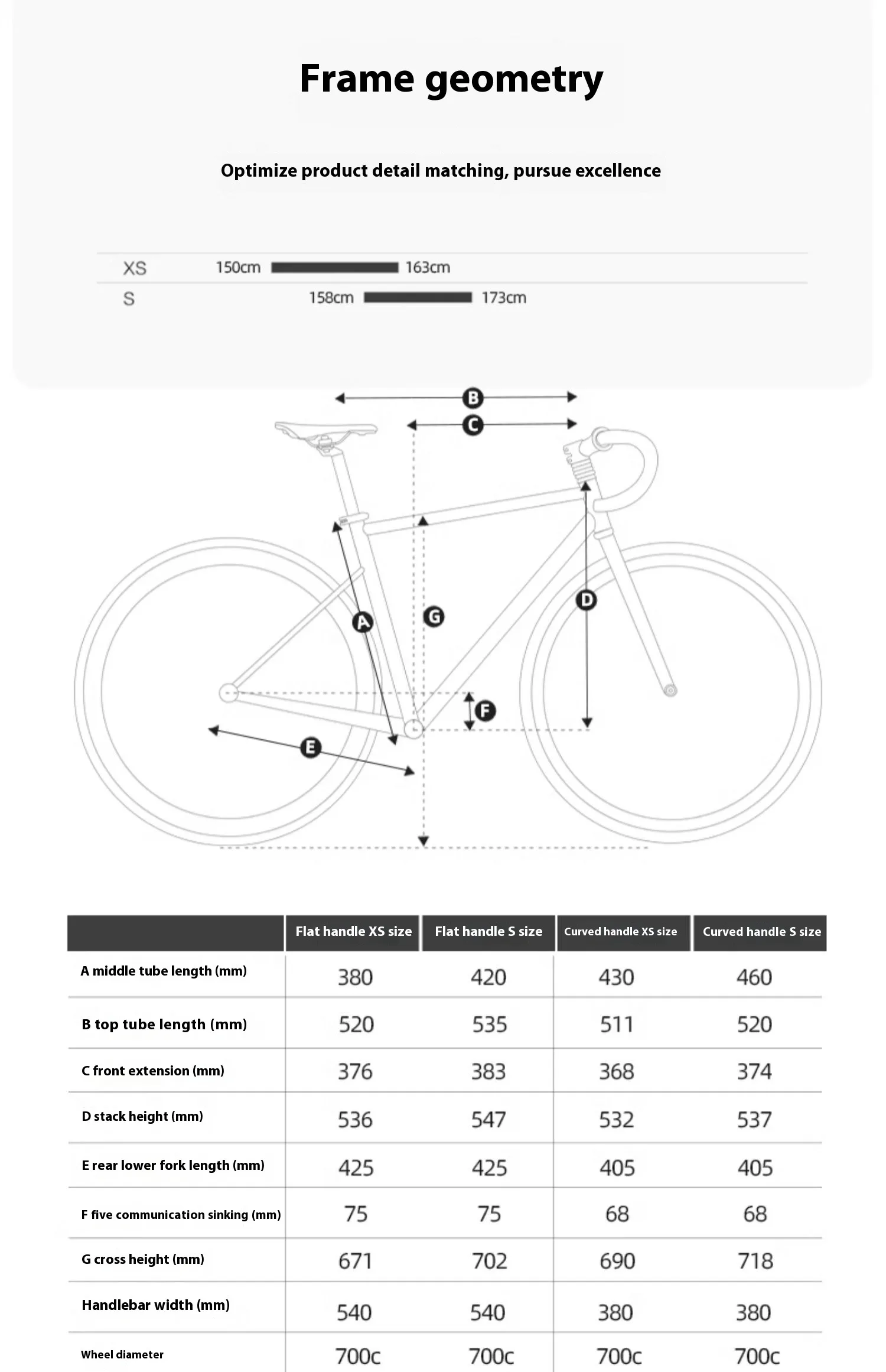 Frame geometry

Optimize product detail matching, pursue excellence

XS 150cm 163cm
S 158cm 173cm

B
C
A
G
D
F
E

| | Flat handle XS size | Flat handle S size | Curved handle XS size | Curved handle S size |
|---|---|---|---|---|
| A middle tube length (mm) | 380 | 420 | 430 | 460 |
| B top tube length (mm) | 520 | 535 | 511 | 520 |
| C front extension (mm) | 376 | 383 | 368 | 374 |
| D stack height (mm) | 536 | 547 | 532 | 537 |
| E rear lower fork length (mm) | 425 | 425 | 405 | 405 |
| F five communication sinking (mm) | 75 | 75 | 68 | 68 |
| G cross height (mm) | 671 | 702 | 690 | 718 |
| Handlebar width (mm) | 540 | 540 | 380 | 380 |
| Wheel diameter | 700c | 700c | 700c | 700c |