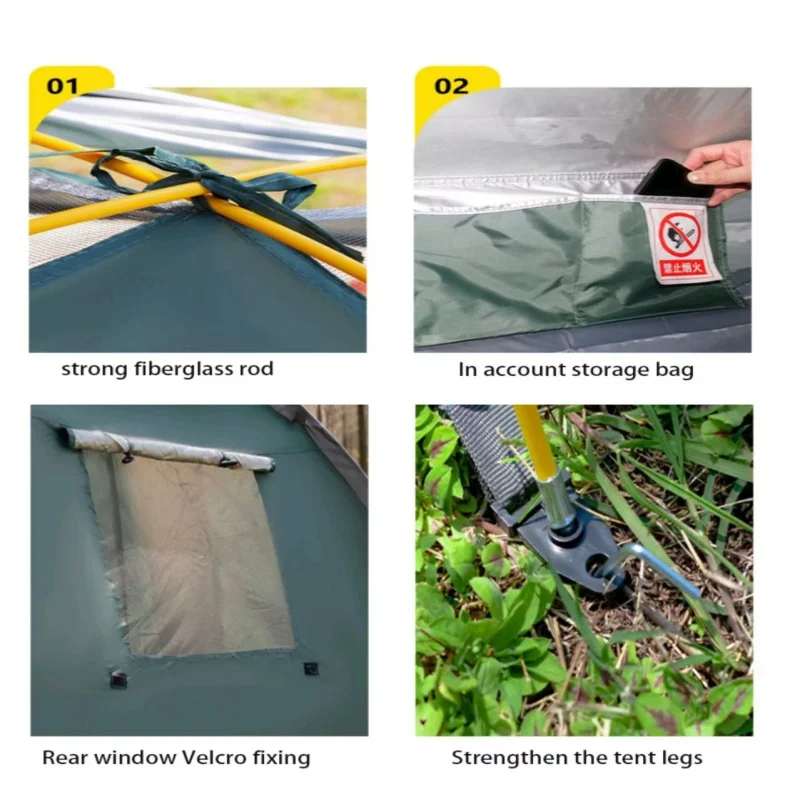 01

strong fiberglass rod

02

禁止烟火

In account storage bag

Rear window Velcro fixing

Strengthen the tent legs