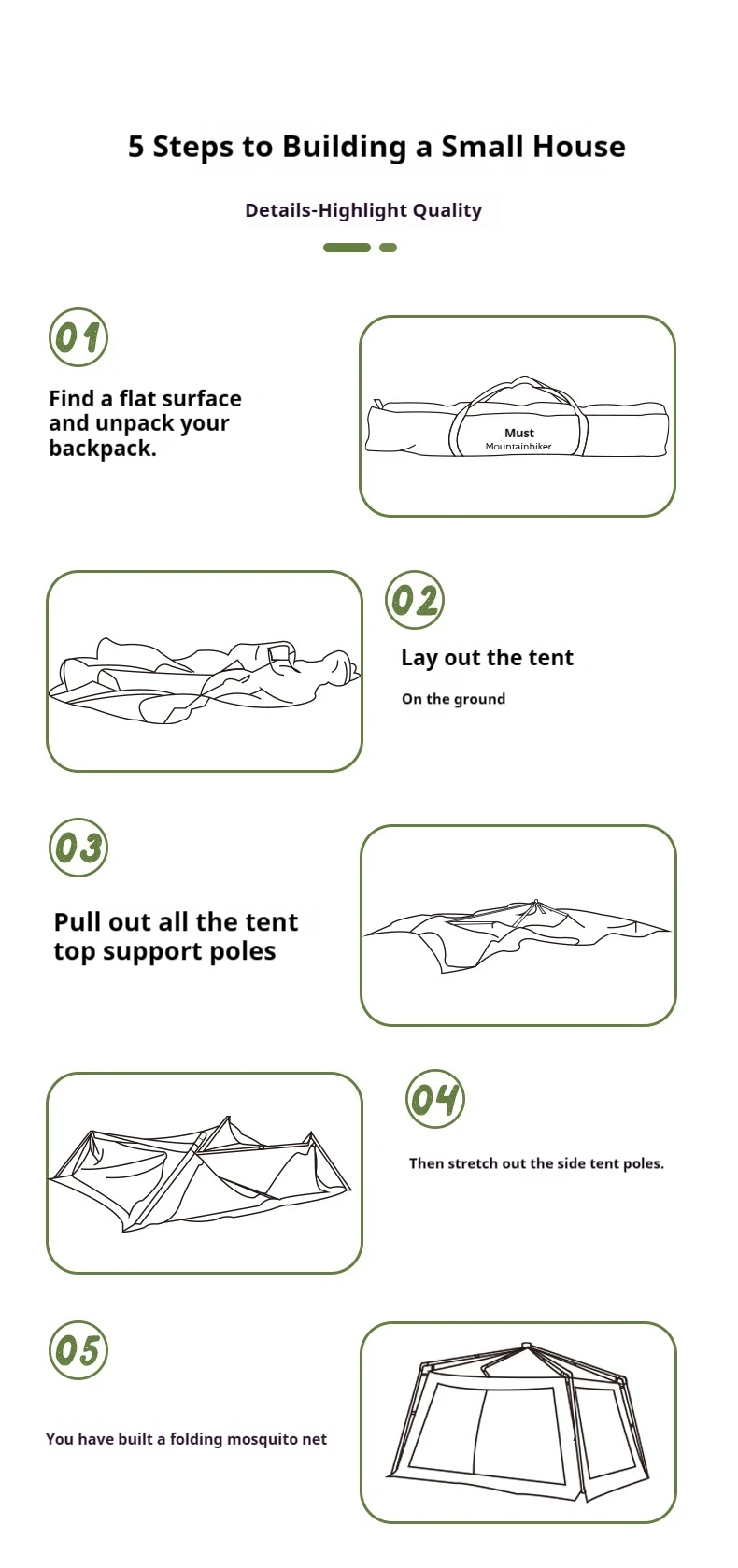 5 Steps to Building a Small House

Details-Highlight Quality

01

Find a flat surface and unpack your backpack.

Must
Mountainhiker

02

Lay out the tent

On the ground

03

Pull out all the tent top support poles

04

Then stretch out the side tent poles.

05

You have built a folding mosquito net