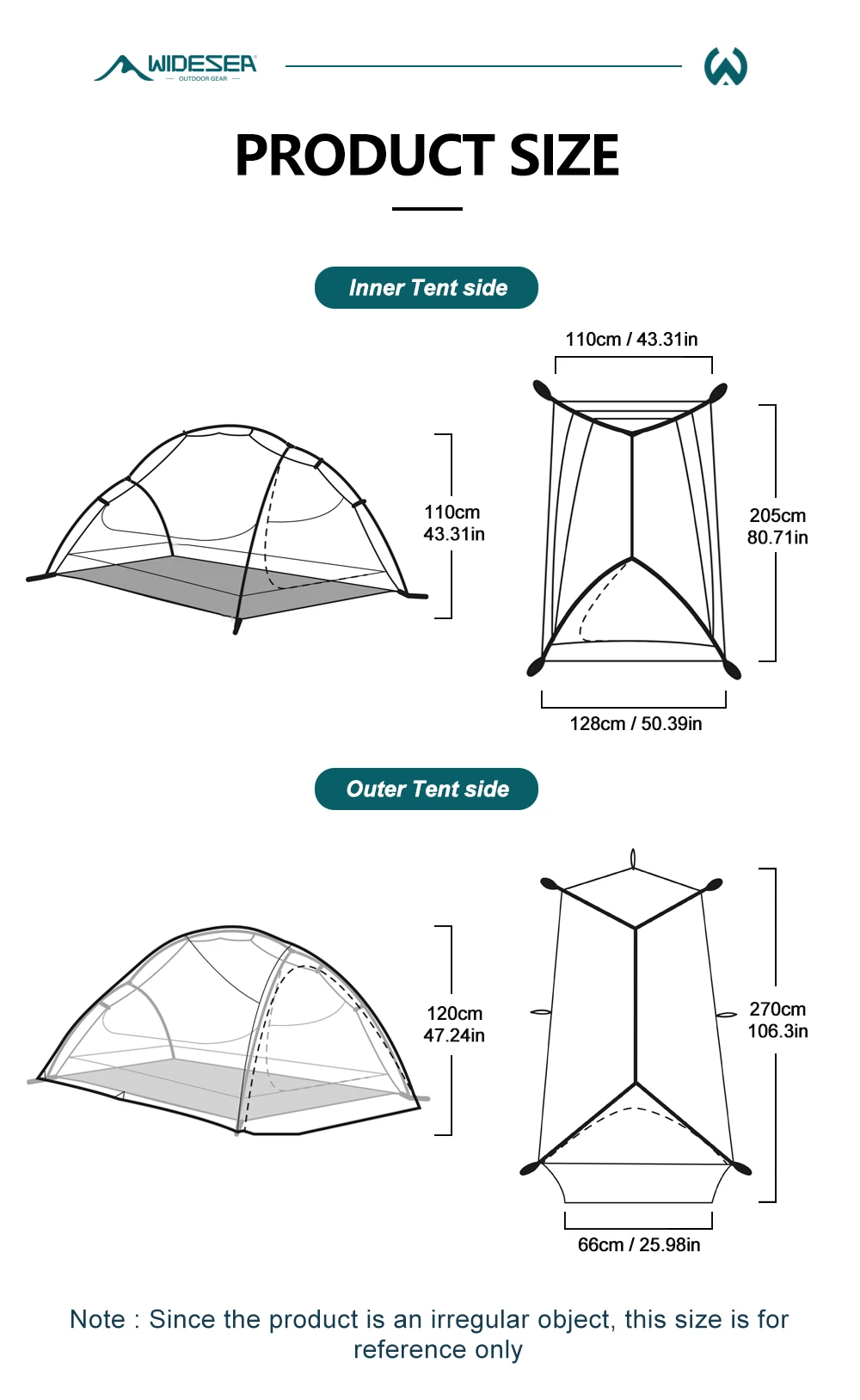 WIDESEA
— OUTDOOR GEAR —

PRODUCT SIZE

Inner Tent side

110cm / 43.31in

110cm
43.31in

205cm
80.71in

128cm / 50.39in

Outer Tent side

120cm
47.24in

270cm
106.3in

66cm / 25.98in

Note : Since the product is an irregular object, this size is for reference only