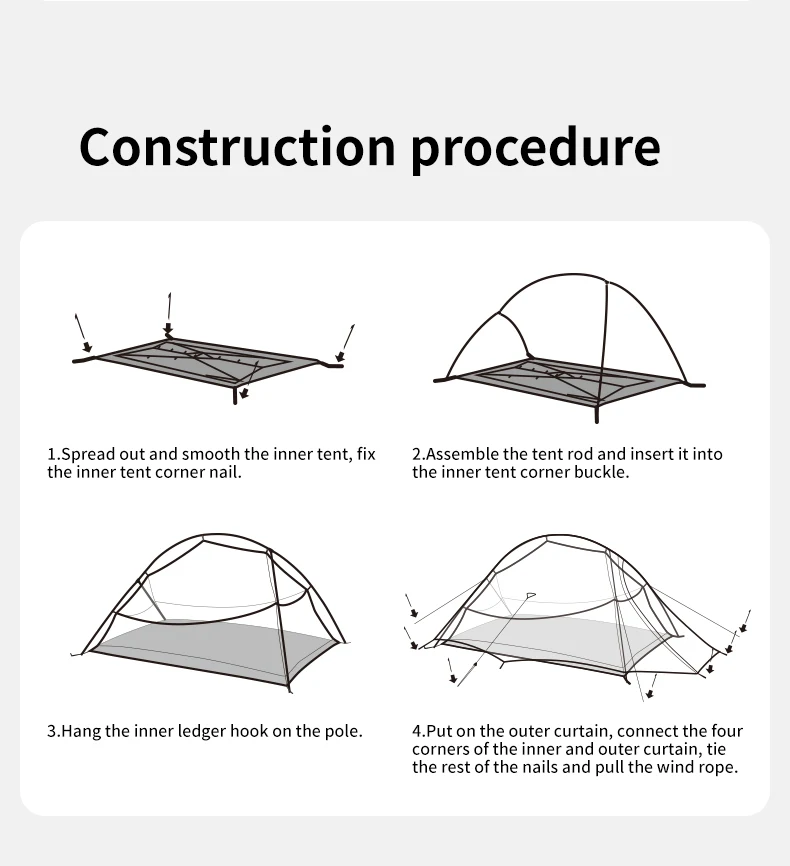 Construction procedure

1.Spread out and smooth the inner tent, fix the inner tent corner nail.

2.Assemble the tent rod and insert it into the inner tent corner buckle.

3.Hang the inner ledger hook on the pole.

4.Put on the outer curtain, connect the four corners of the inner and outer curtain, tie the rest of the nails and pull the wind rope.