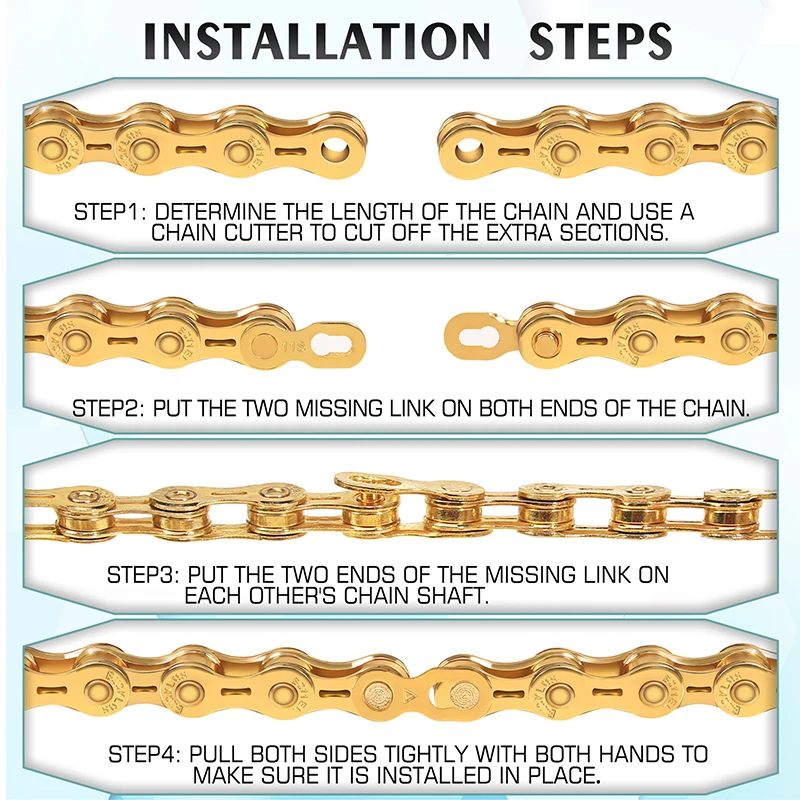 INSTALLATION STEPS

STEP1: DETERMINE THE LENGTH OF THE CHAIN AND USE A CHAIN CUTTER TO CUT OFF THE EXTRA SECTIONS.

STEP2: PUT THE TWO MISSING LINK ON BOTH ENDS OF THE CHAIN.

STEP3: PUT THE TWO ENDS OF THE MISSING LINK ON EACH OTHER'S CHAIN SHAFT.

STEP4: PULL BOTH SIDES TIGHTLY WITH BOTH HANDS TO MAKE SURE IT IS INSTALLED IN PLACE.