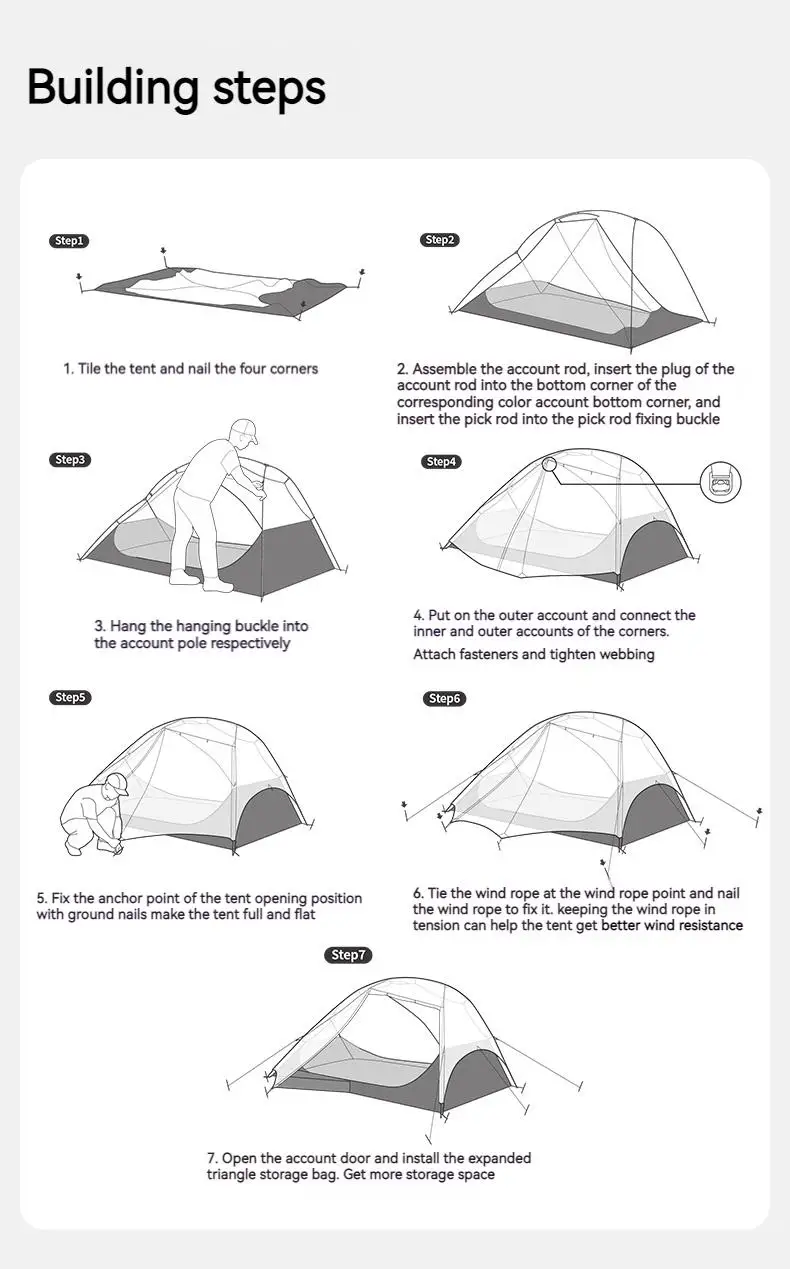 Building steps

Step1

1. Tile the tent and nail the four corners

Step2

2. Assemble the account rod, insert the plug of the account rod into the bottom corner of the corresponding color account bottom corner, and insert the pick rod into the pick rod fixing buckle

Step3

3. Hang the hanging buckle into the account pole respectively

Step4

4. Put on the outer account and connect the inner and outer accounts of the corners.

Attach fasteners and tighten webbing

Step5

5. Fix the anchor point of the tent opening position with ground nails make the tent full and flat

Step6

6. Tie the wind rope at the wind rope point and nail the wind rope to fix it. keeping the wind rope in tension can help the tent get better wind resistance

Step7

7. Open the account door and install the expanded triangle storage bag. Get more storage space